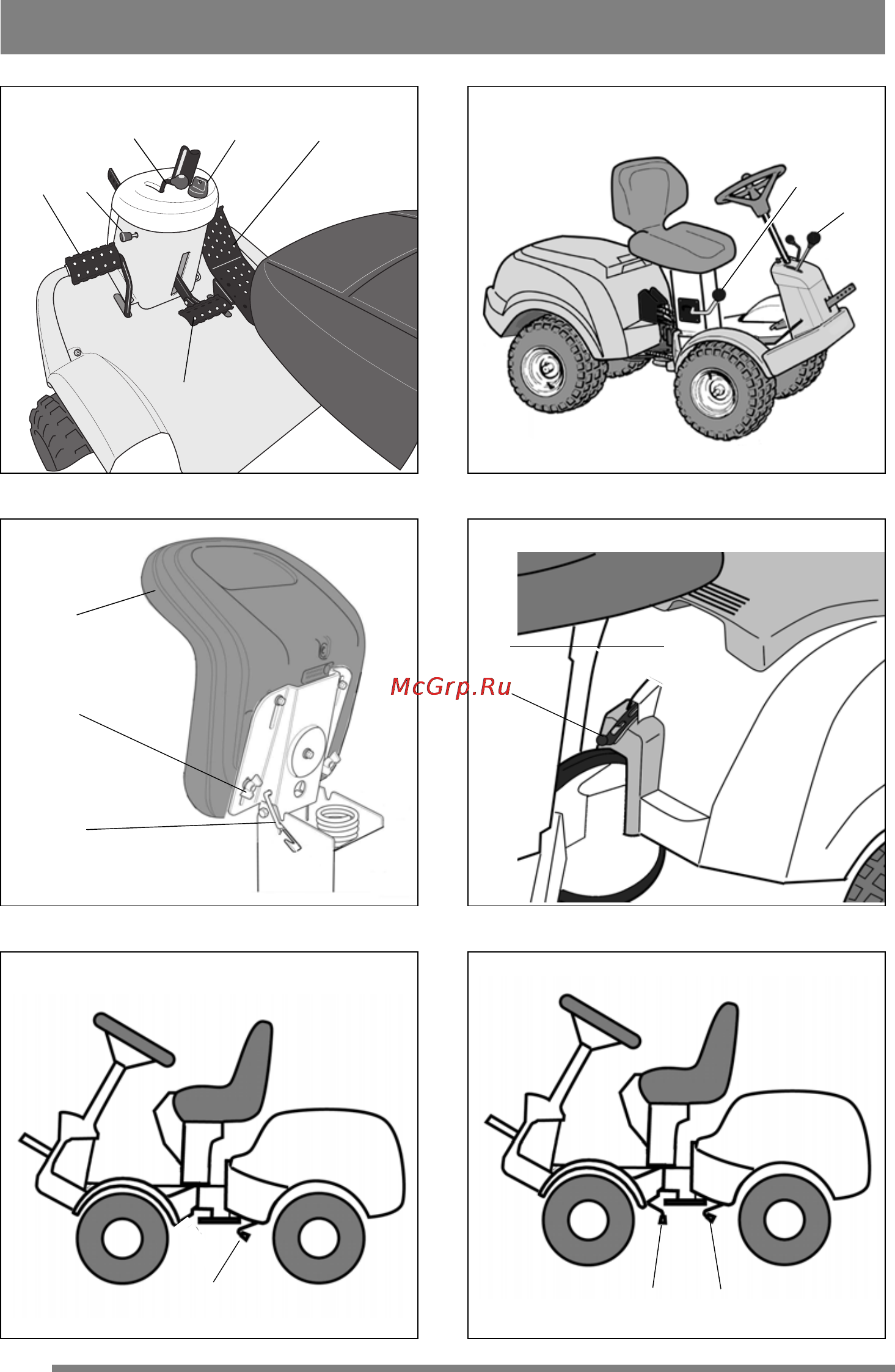 McGrp.Ru