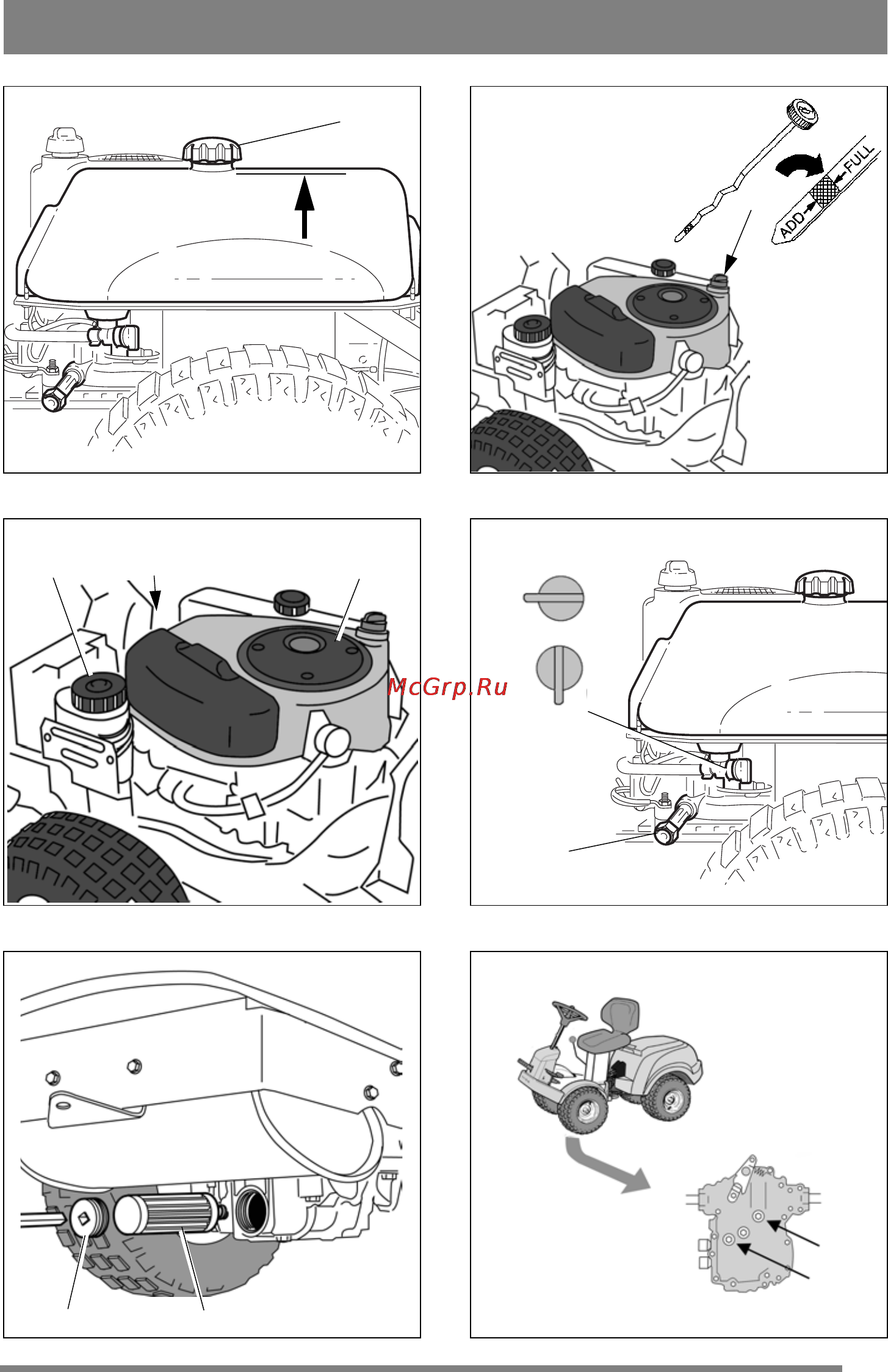 FULL
ADD

McGrp.Ru