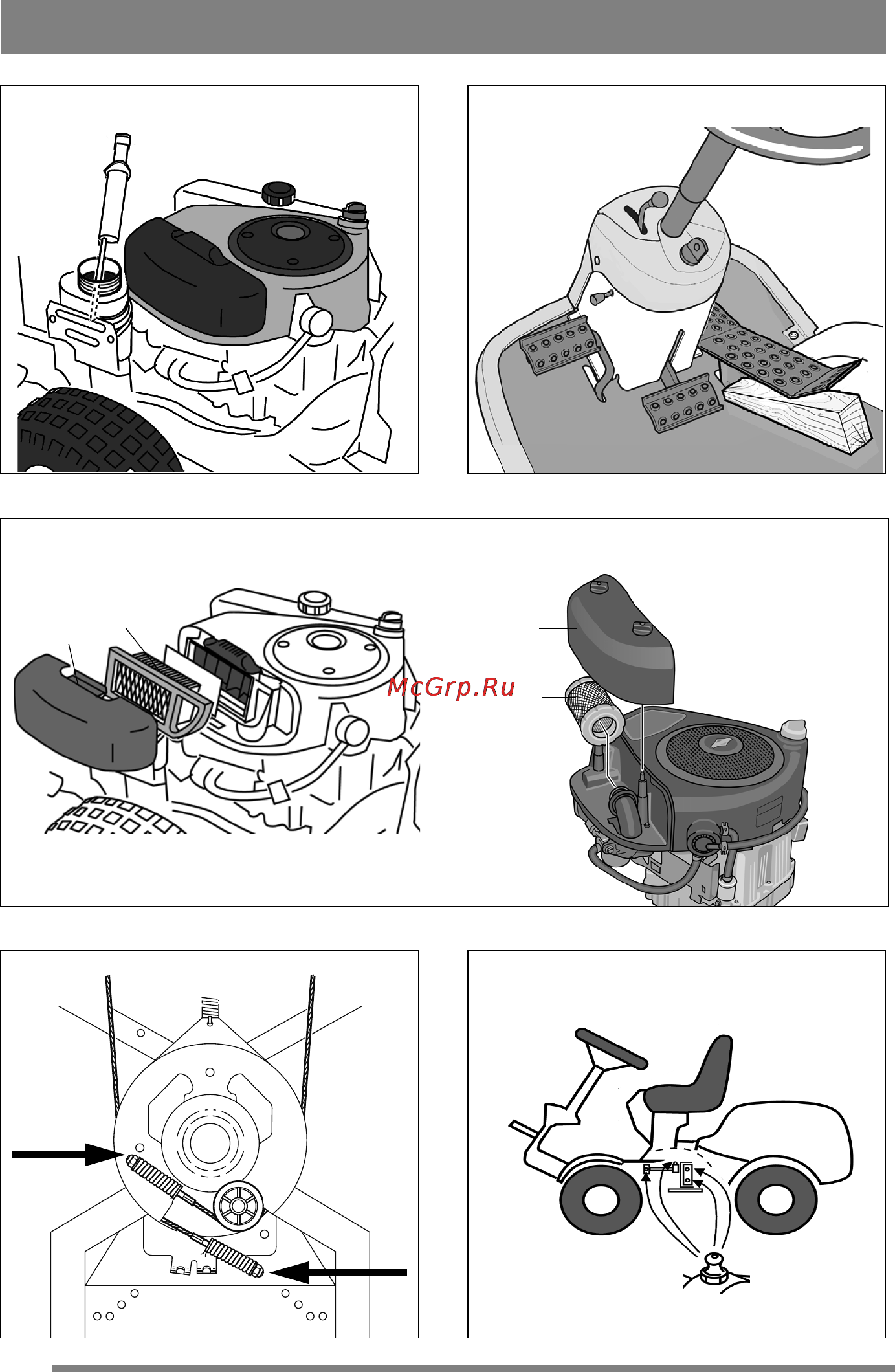 McGrp.Ru