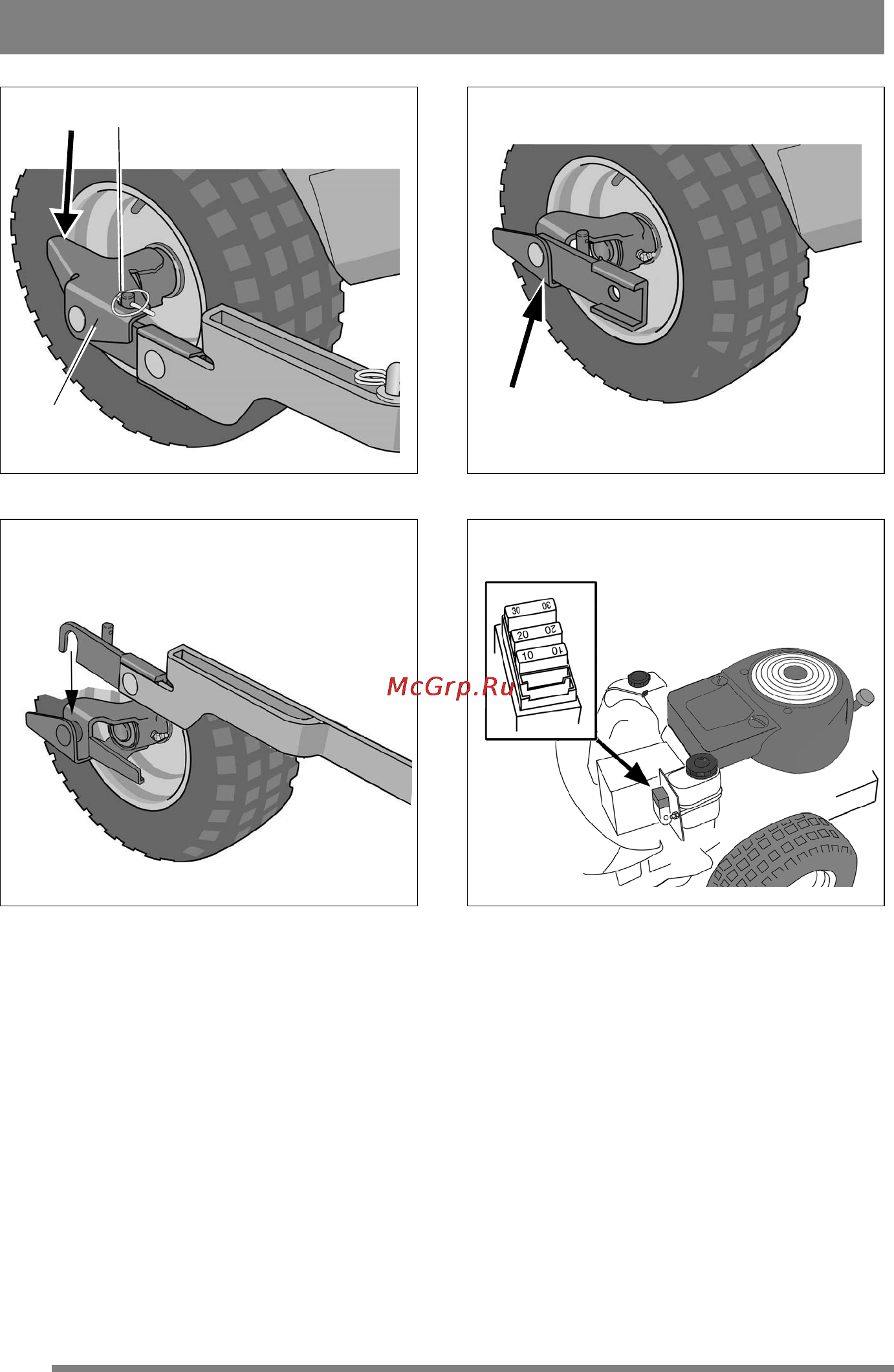 30 30
20 20
10 10

McGrp.Ru