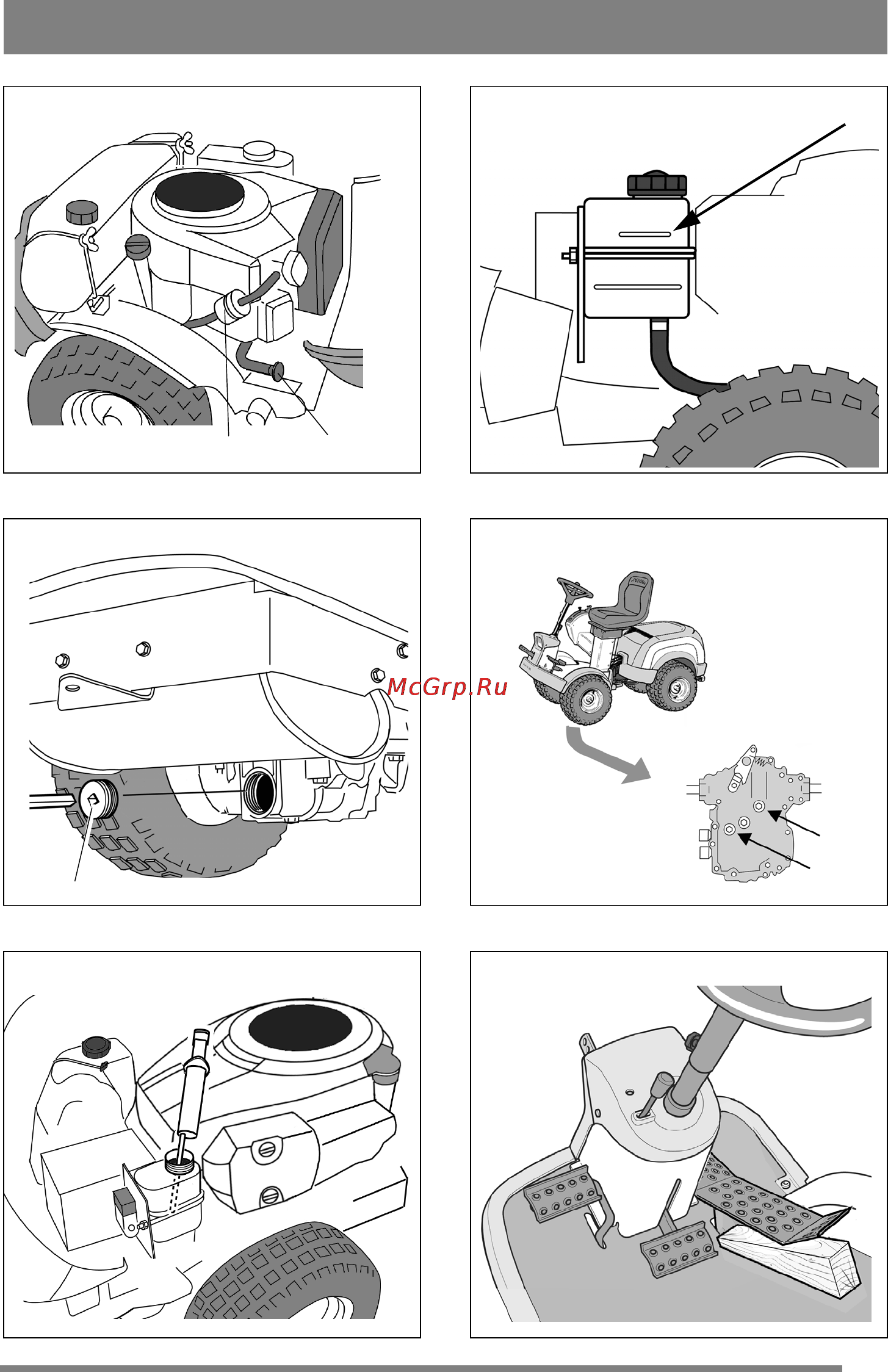 McGrp.Ru