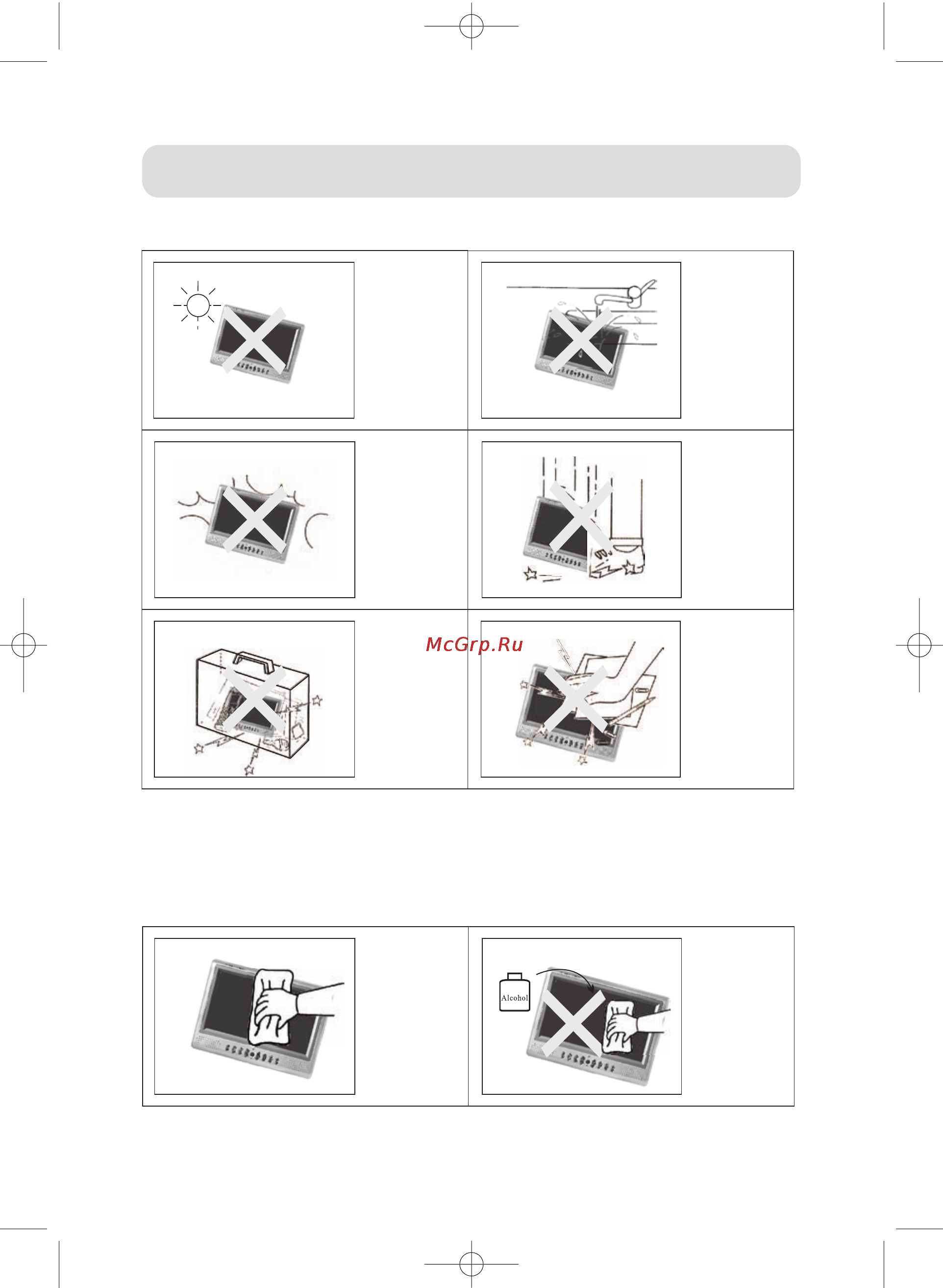 McGrp.Ru

Alcohol