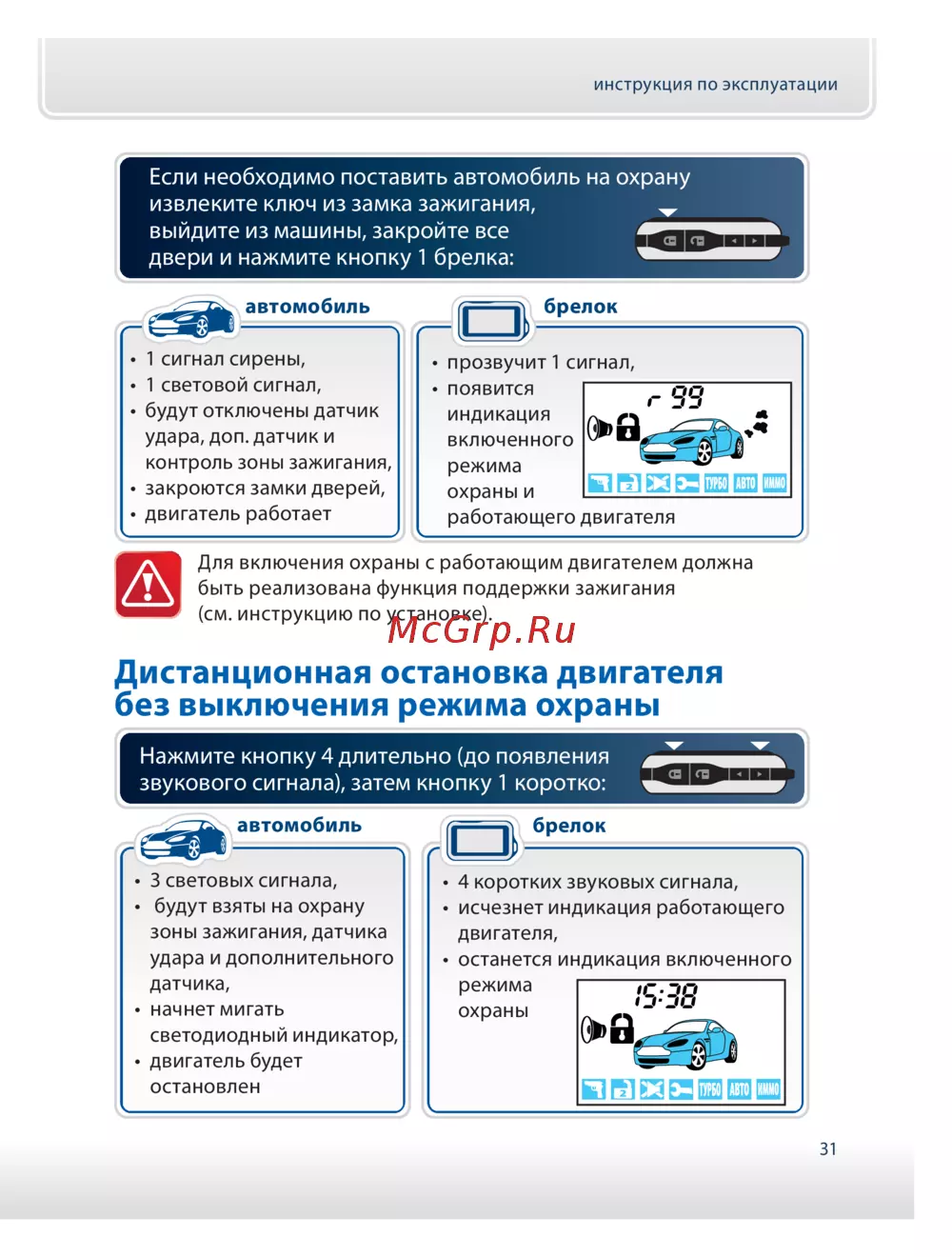 инструкция по эксплуатации

Если необходимо поставить автомобиль на охрану извлеките ключ из замка зажигания, выйдите из машины, закройте все двери и нажмите кнопку 1 брелка:

автомобиль

• 1 сигнал сирены,
• 1 световой сигнал,
• будут отключены датчик удара, доп. датчик и контроль зоны зажигания,
• закроются замки дверей,
• двигатель работает

брелок

• прозвучит 1 сигнал,
• появится индикация включенного режима охраны и работающего двигателя

r 99

ТУРБО АВТО ИММО

Для включения охраны с работающим двигателем должна быть реализована функция поддержки зажигания (см. инструкцию по установке).

McGrp.Ru

Дистанционная остановка двигателя без выключения режима охраны

Нажмите кнопку 4 длительно (до появления звукового сигнала), затем кнопку 1 коротко:

автомобиль

• 3 световых сигнала,
• будут взяты на охрану зоны зажигания, датчика удара и дополнительного датчика,
• начнет мигать светодиодный индикатор,
• двигатель будет остановлен

брелок

• 4 коротких звуковых сигнала,
• исчезнет индикация работающего двигателя,
• останется индикация включенного режима охраны

15:38

ТУРБО АВТО ИММО

31