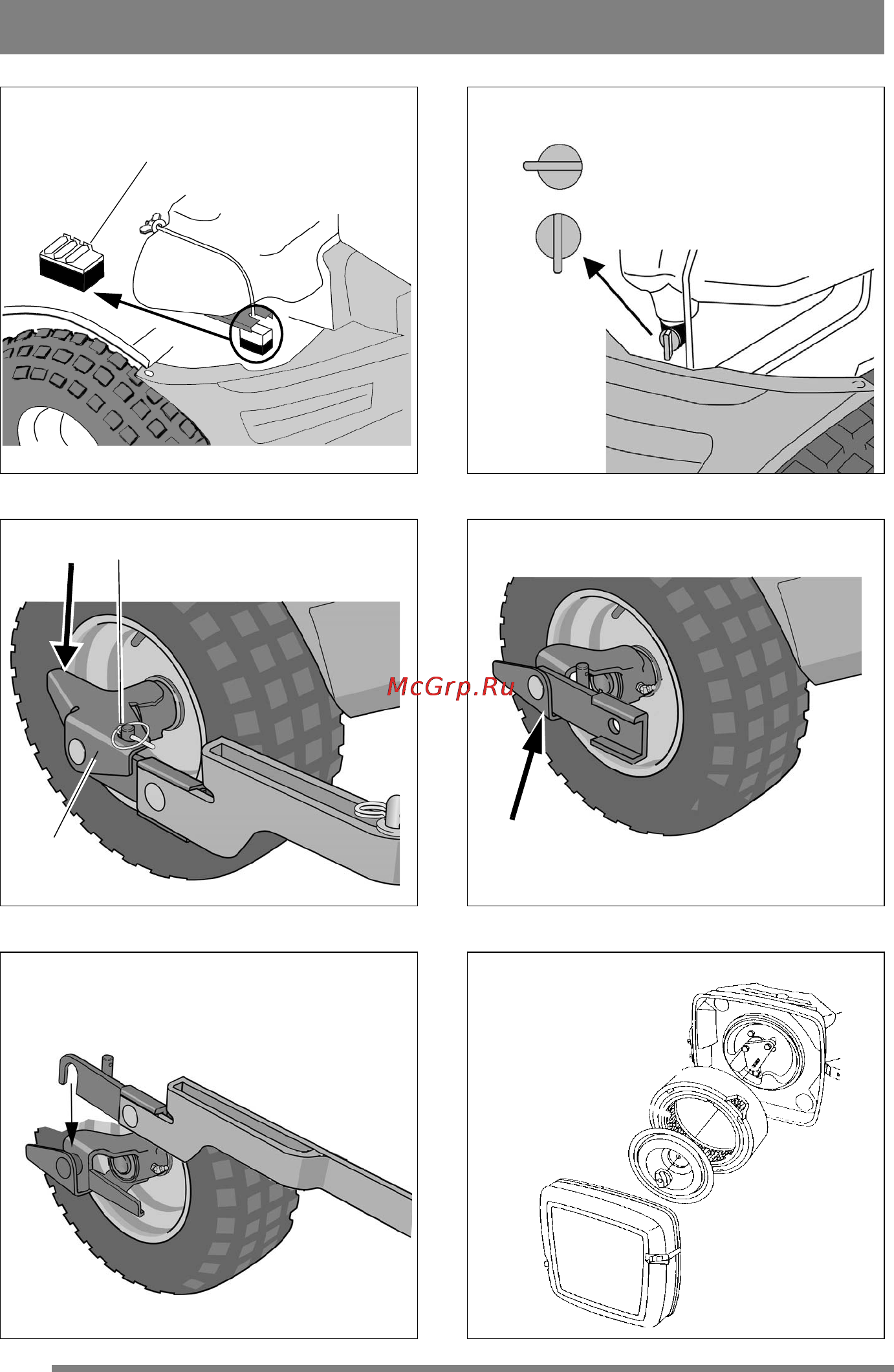 McGrp.Ru