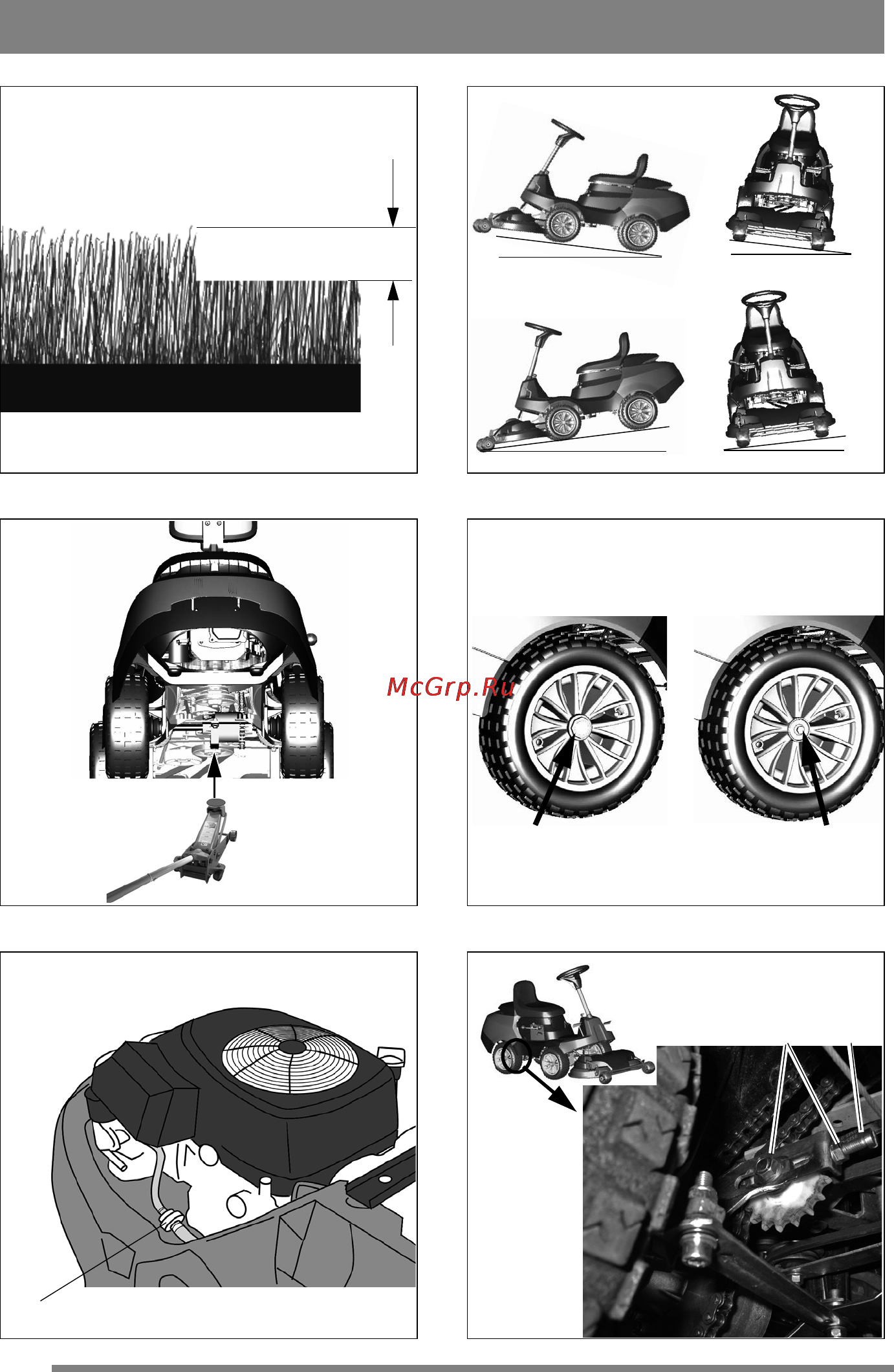 McGrp.Ru