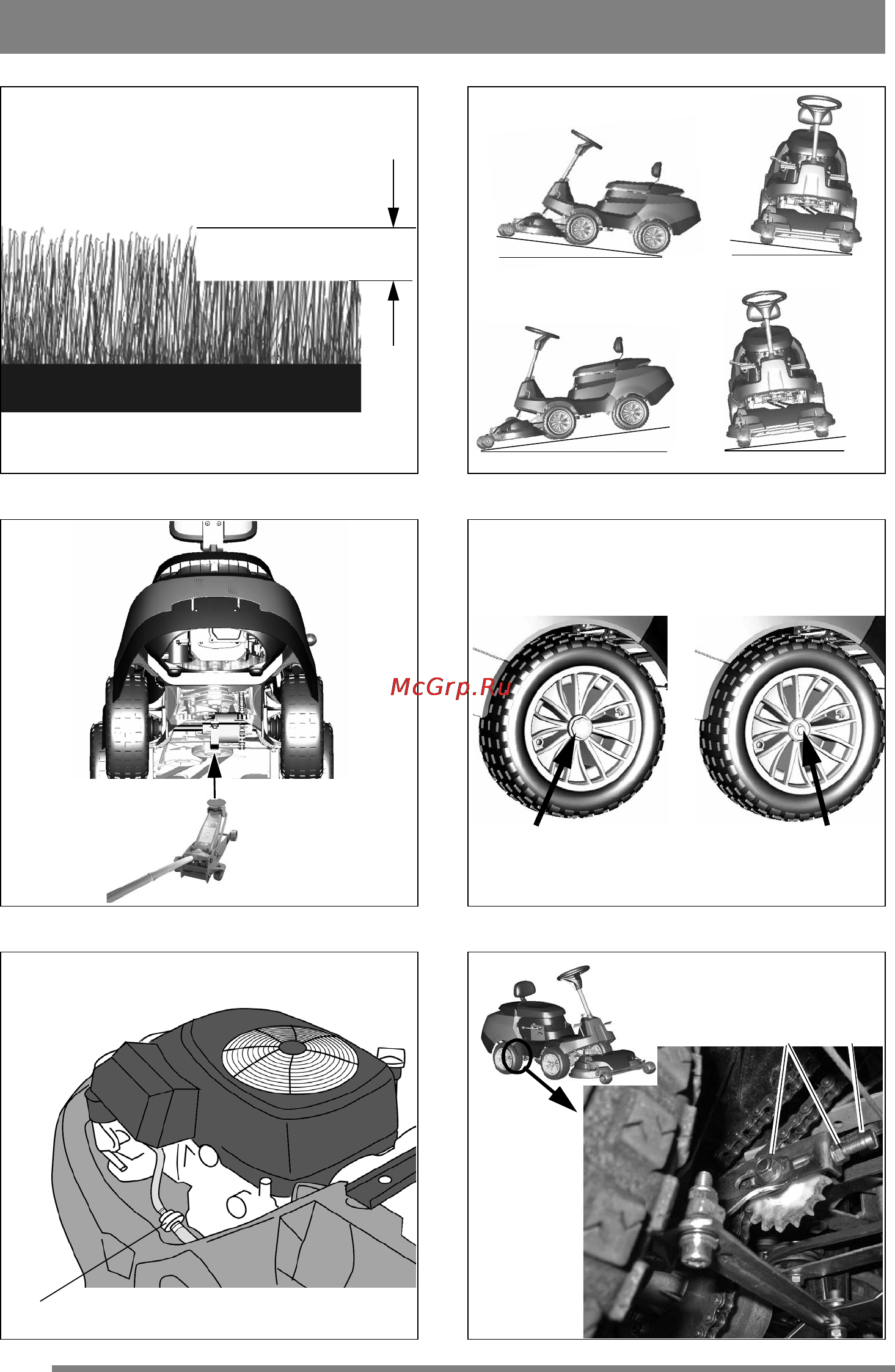 McGrp.Ru