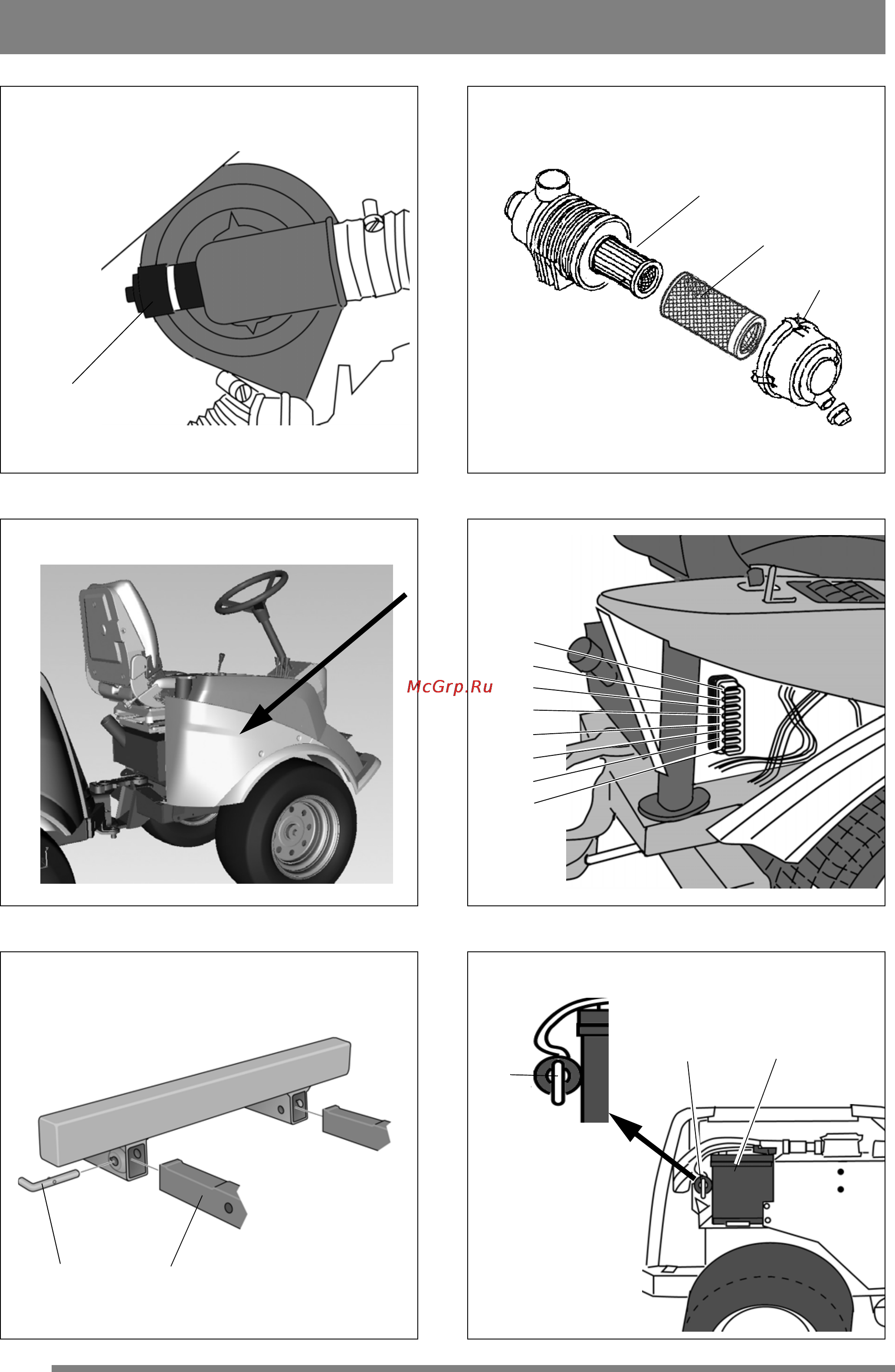 McGrp.Ru