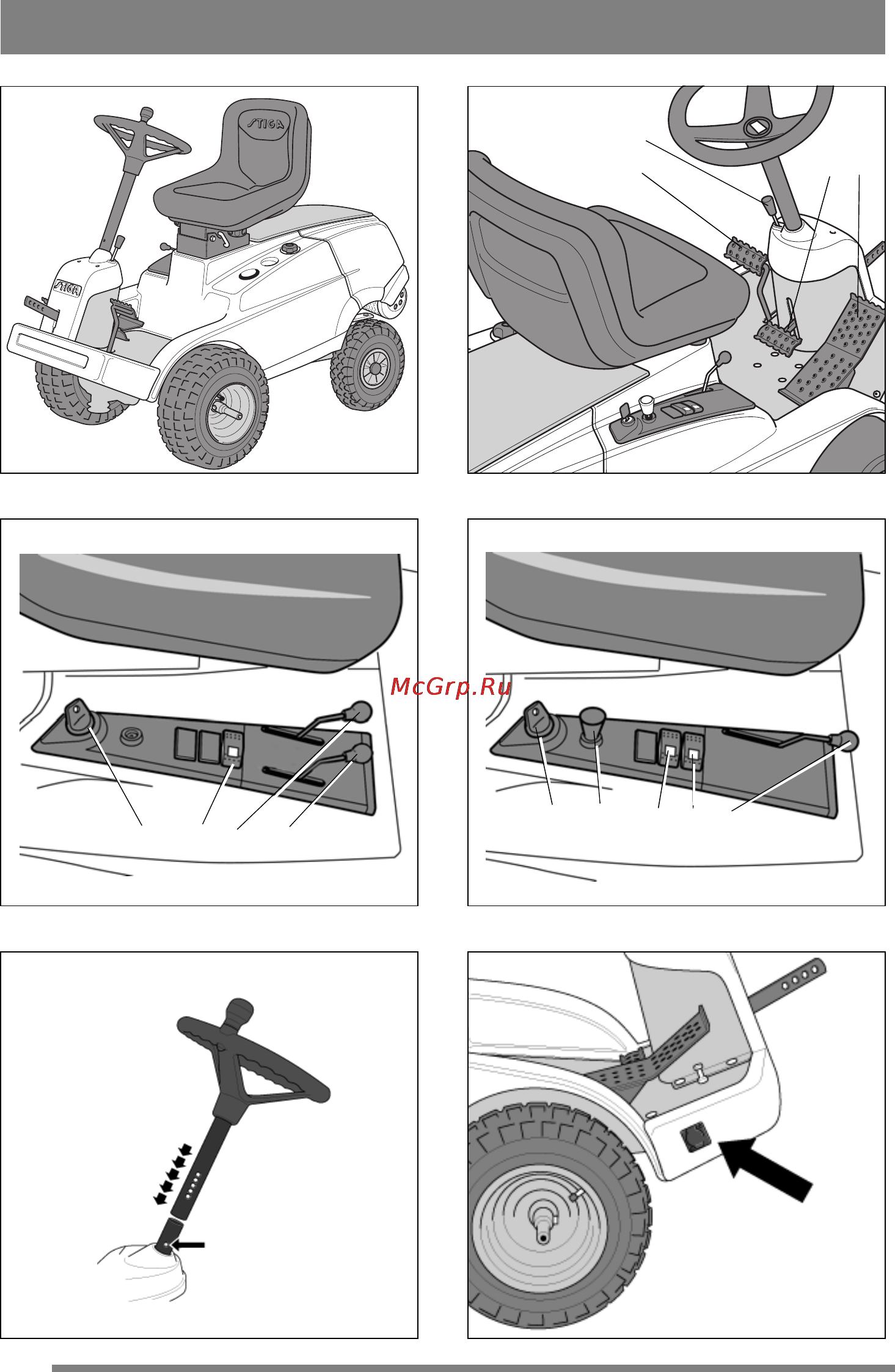 STIGA

STIGA

McGrp.Ru