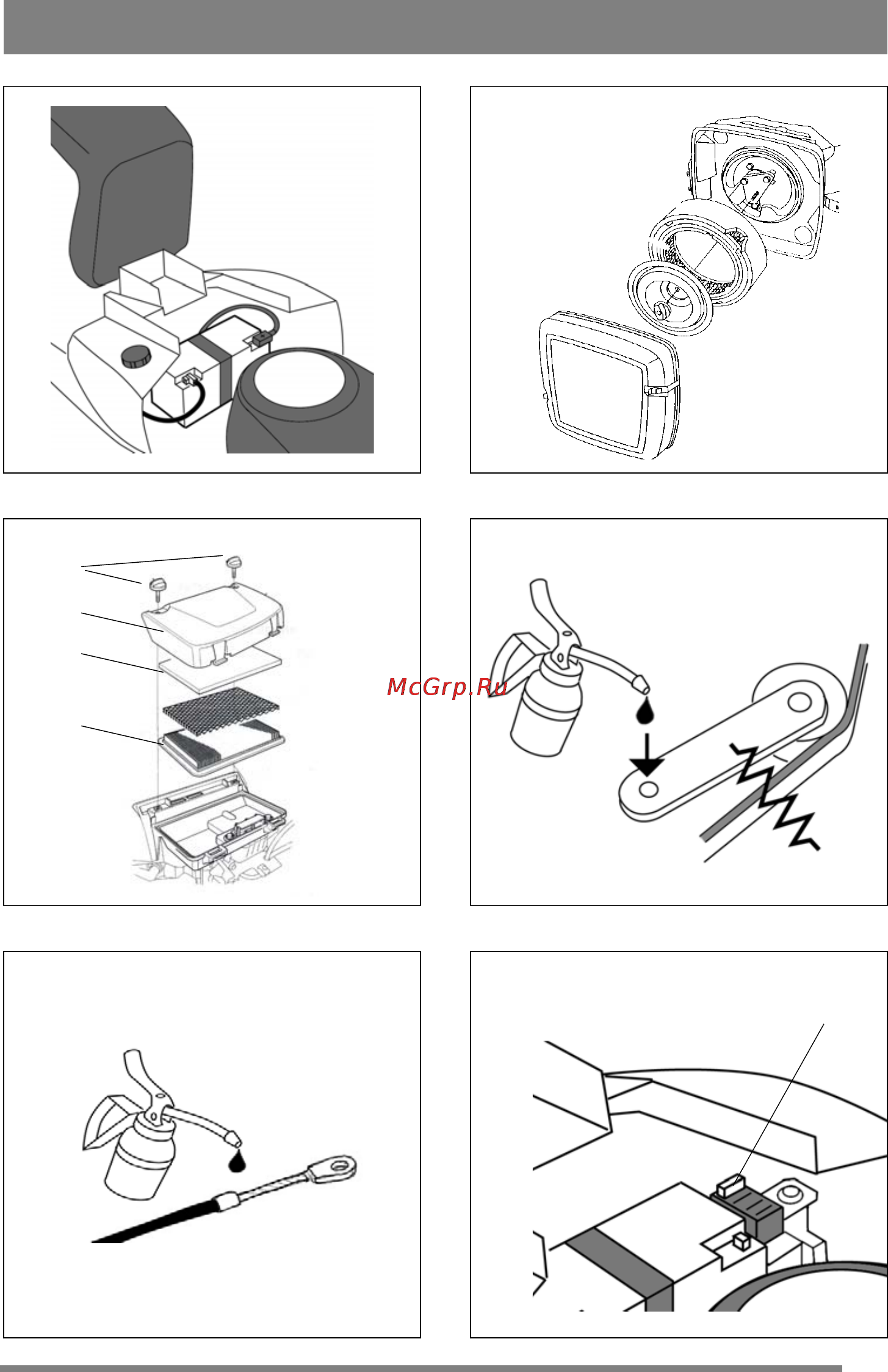 McGrp.Ru