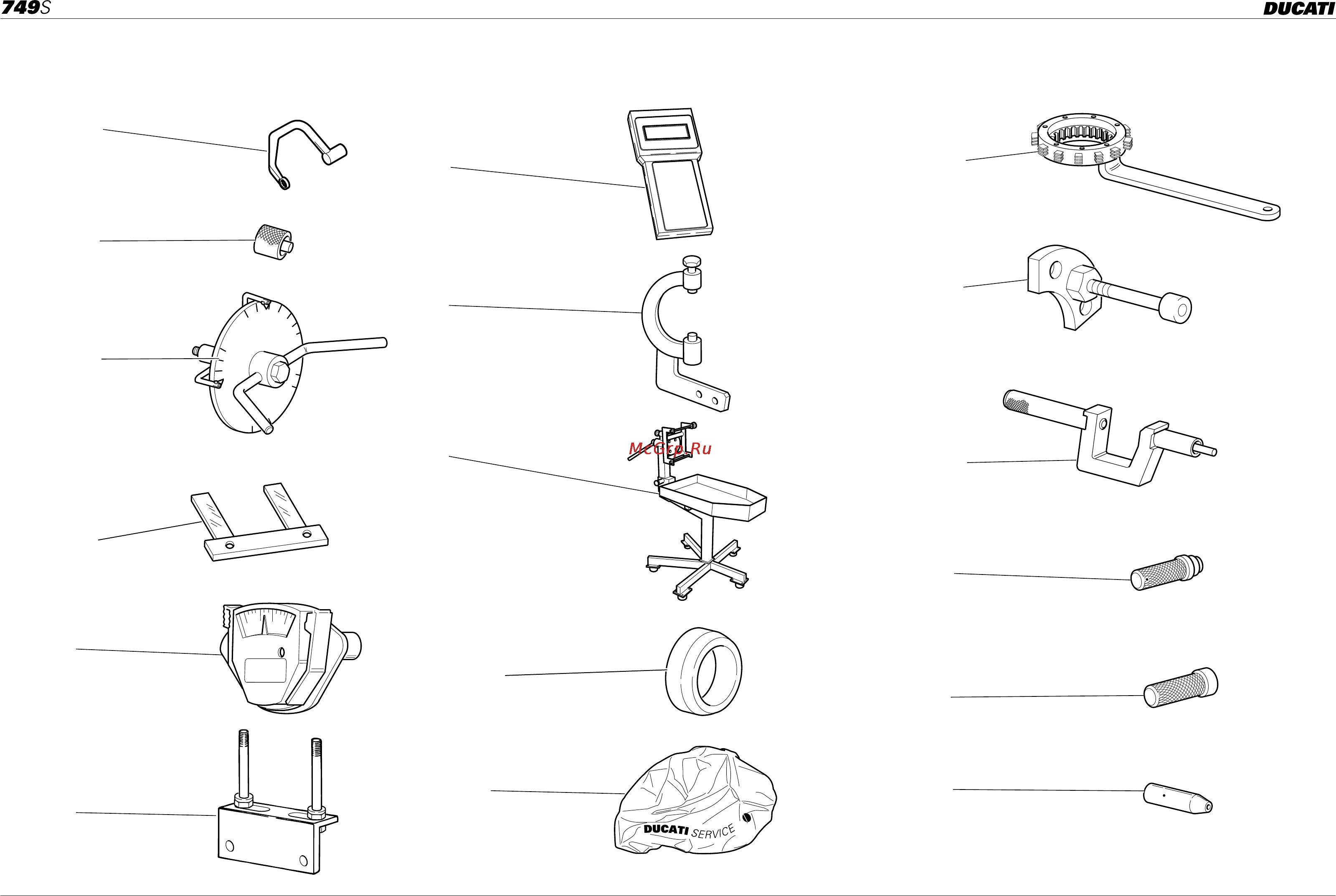 749S

DUCATI

McGrp.Ru

DUCATI SERVICE