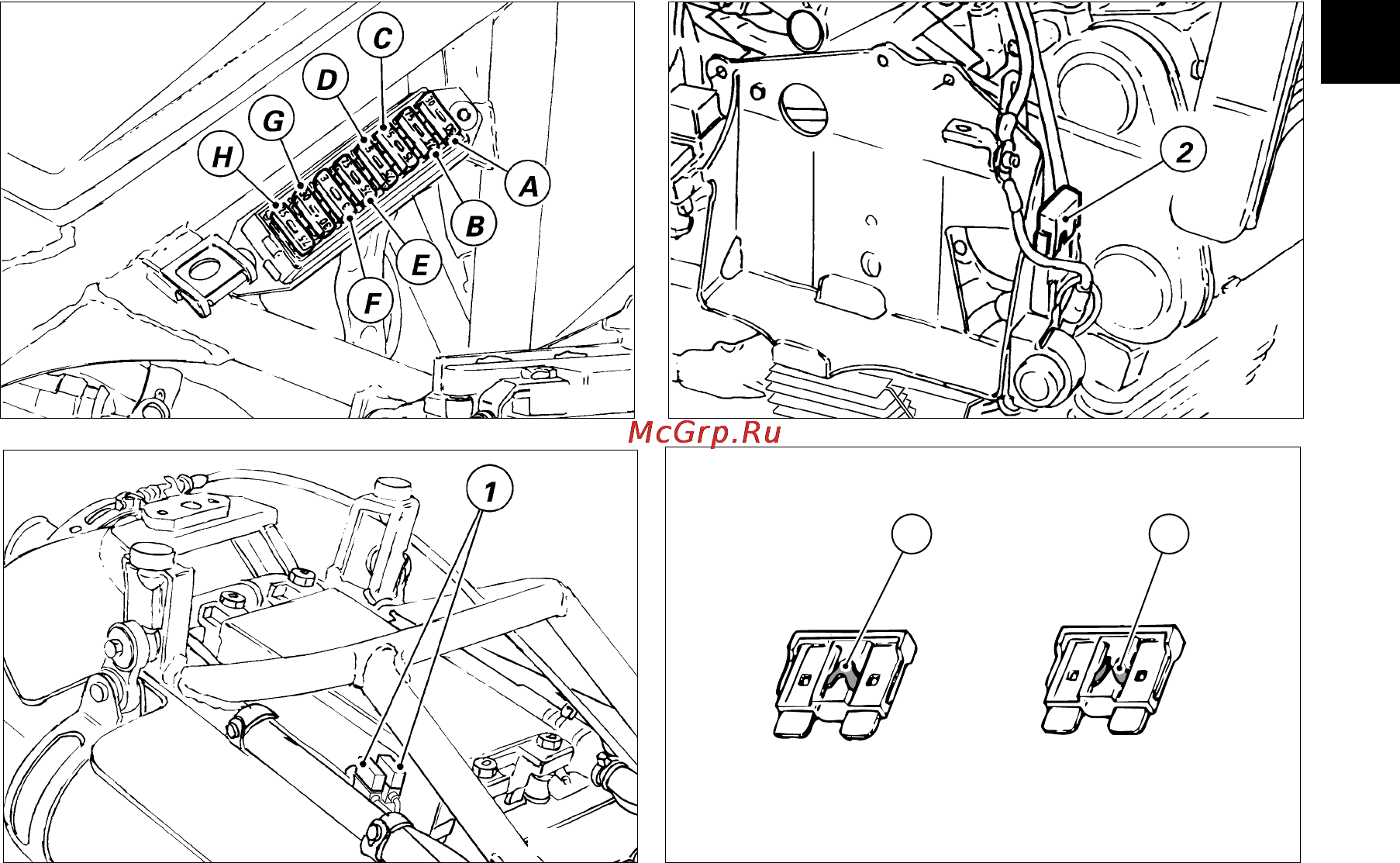 C
D
G
H
A
B
E
F
2
McGrp.Ru
1