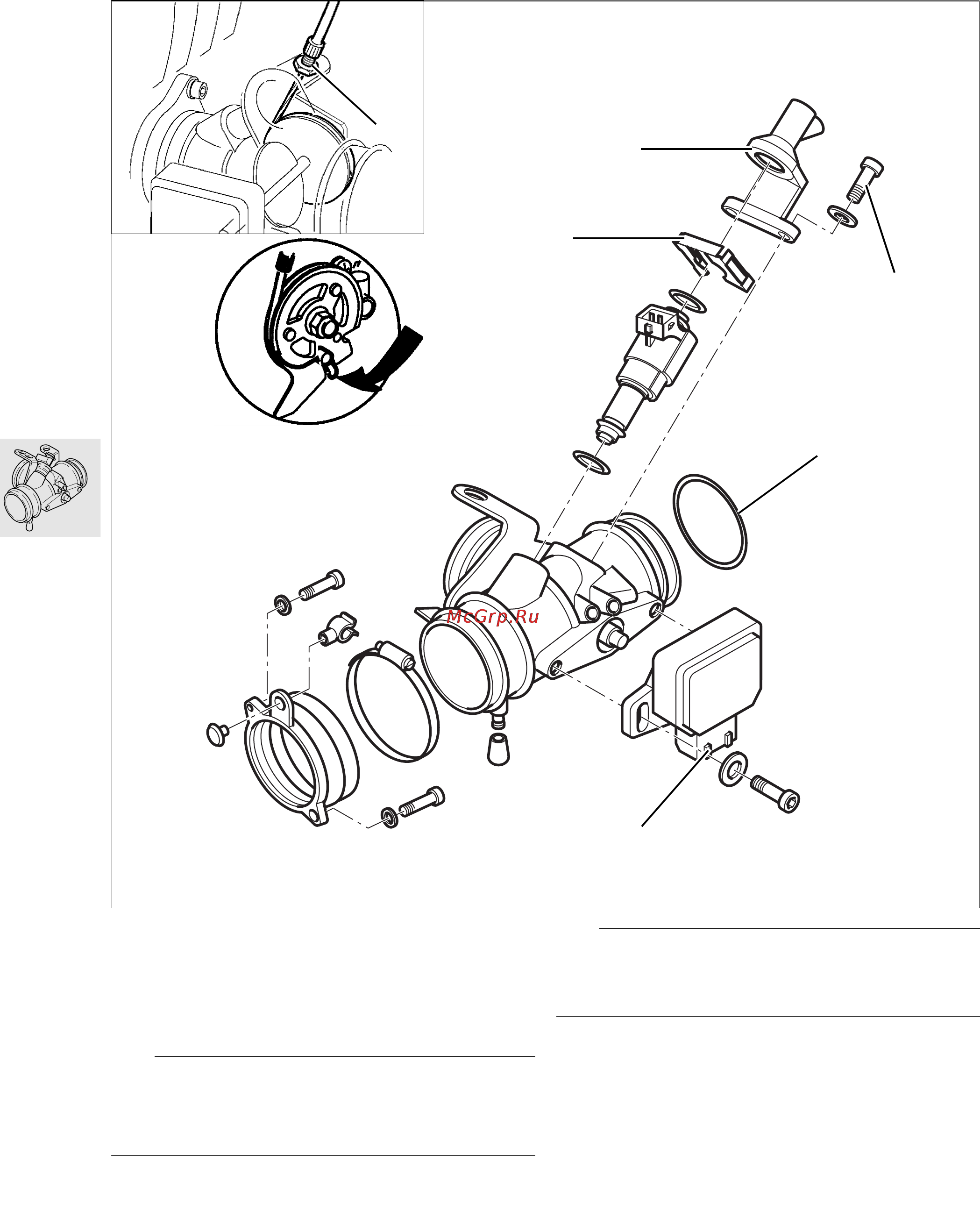 McGrp.Ru