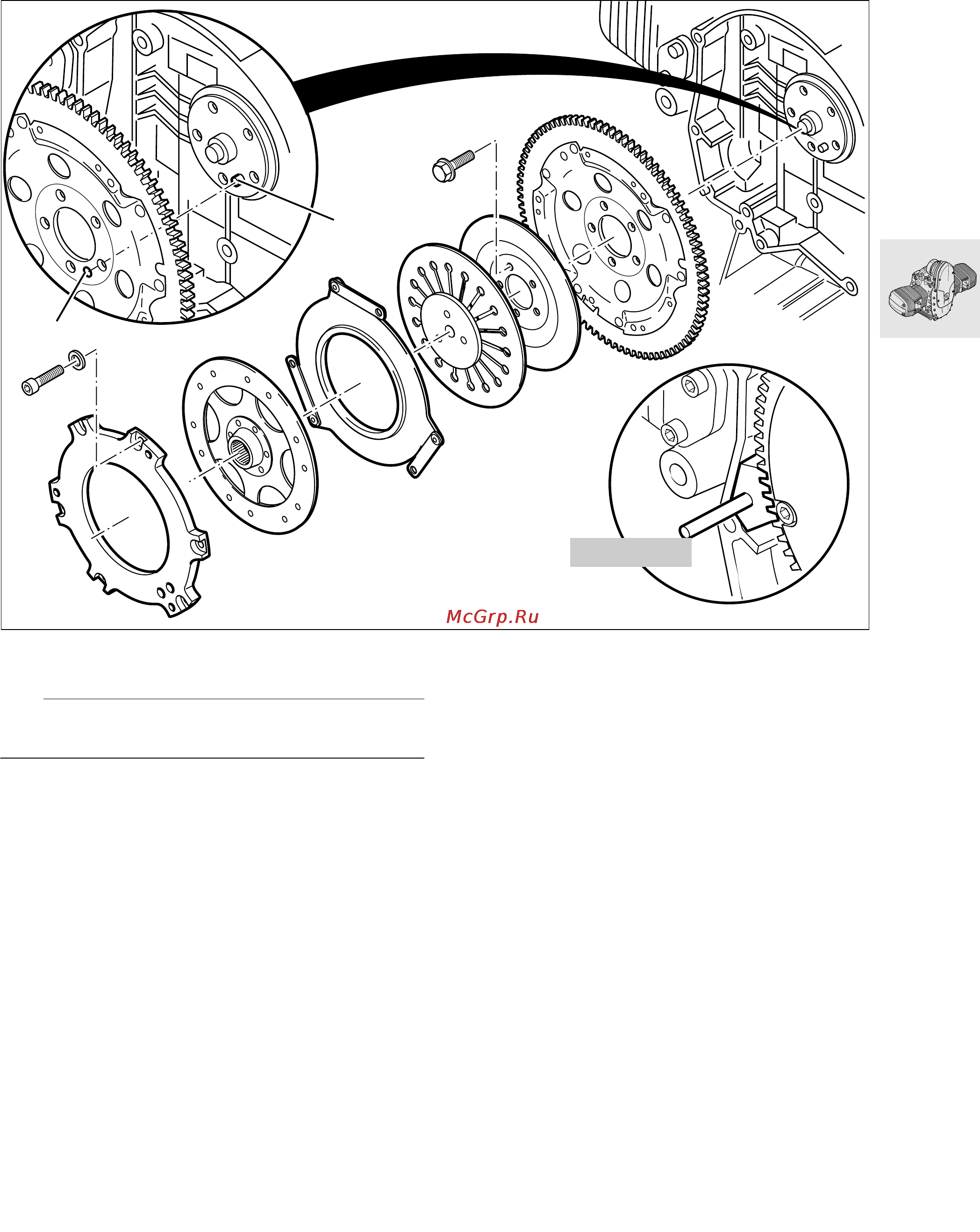 McGrp.Ru