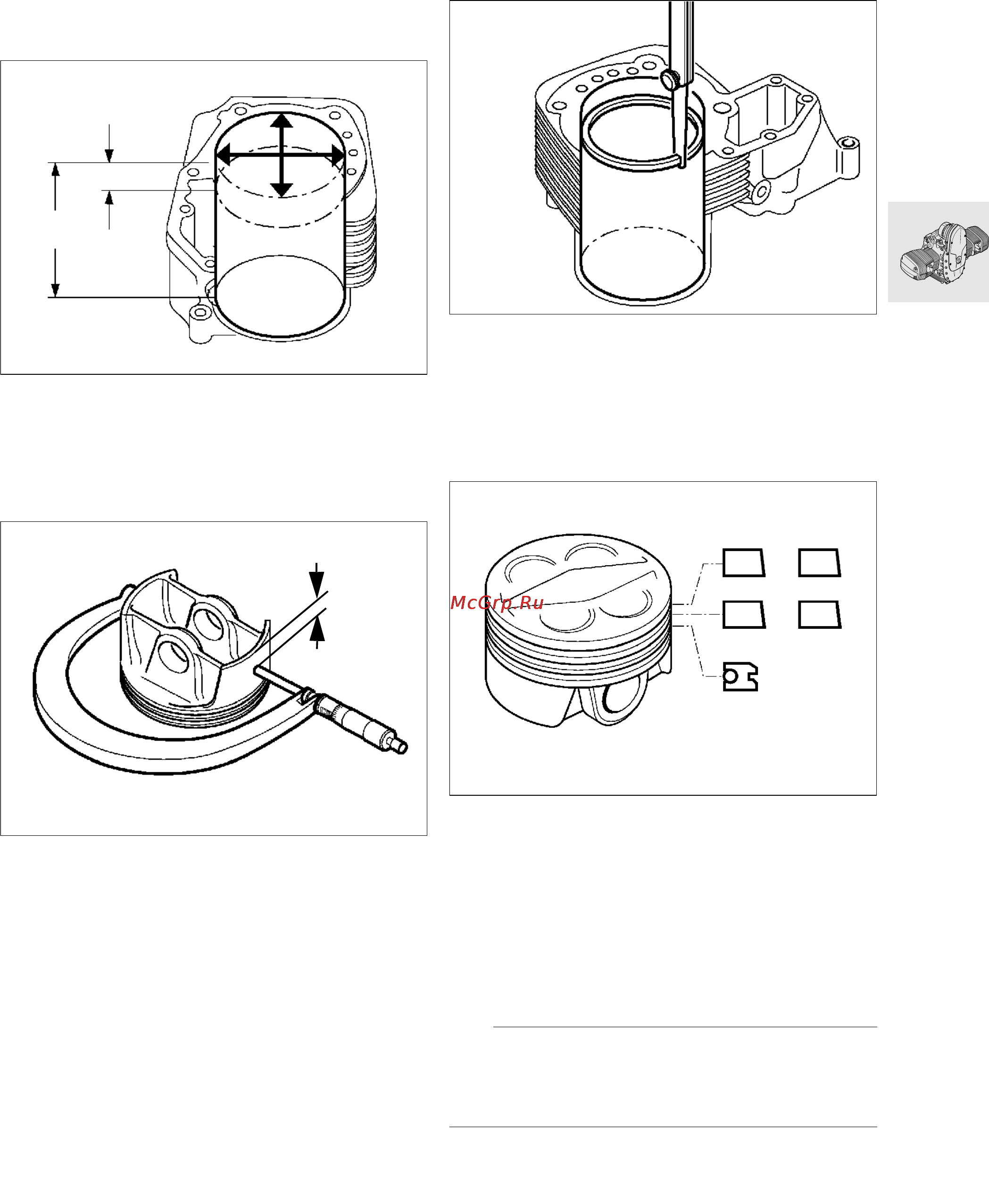 McGrp.Ru