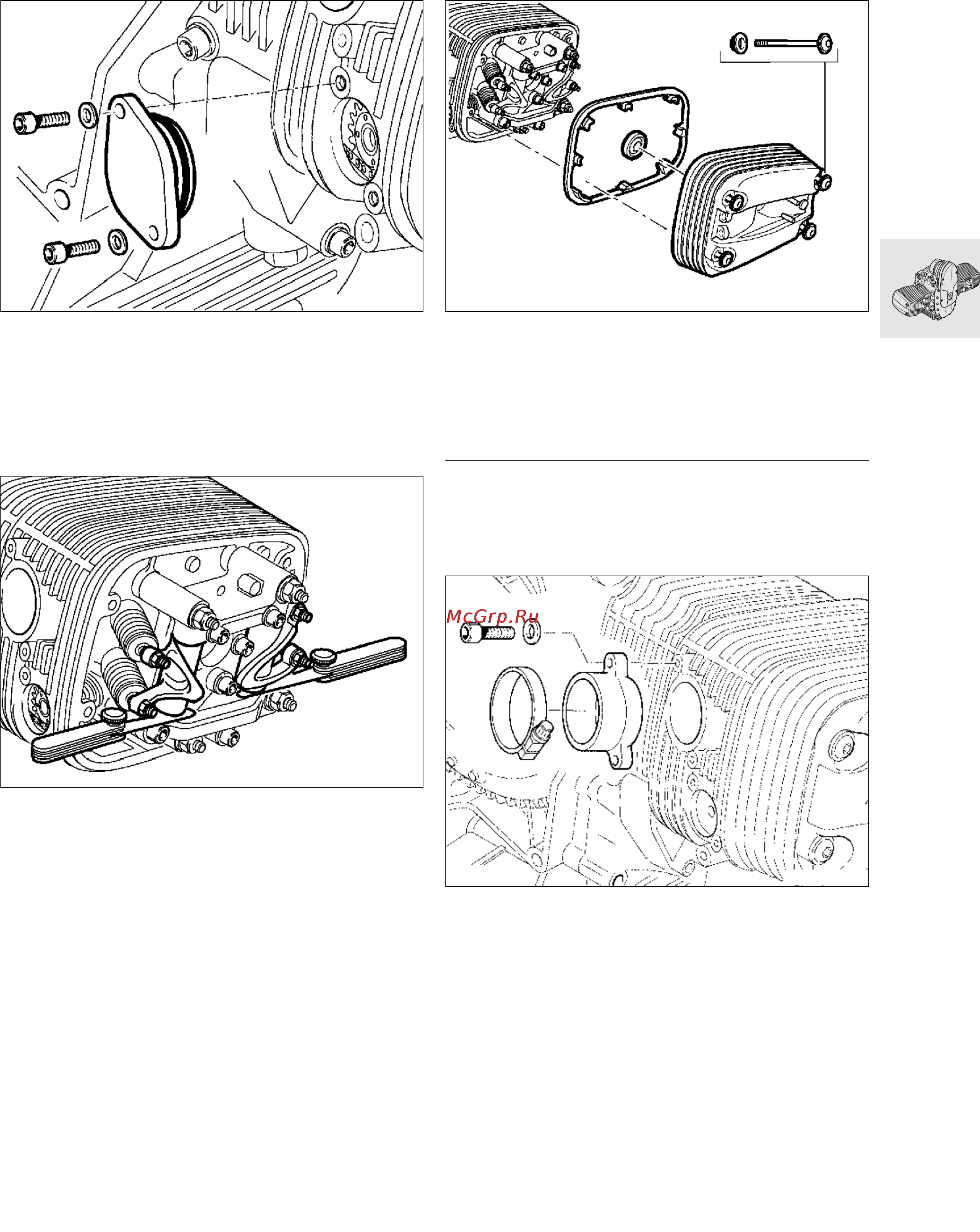 McGrp.Ru