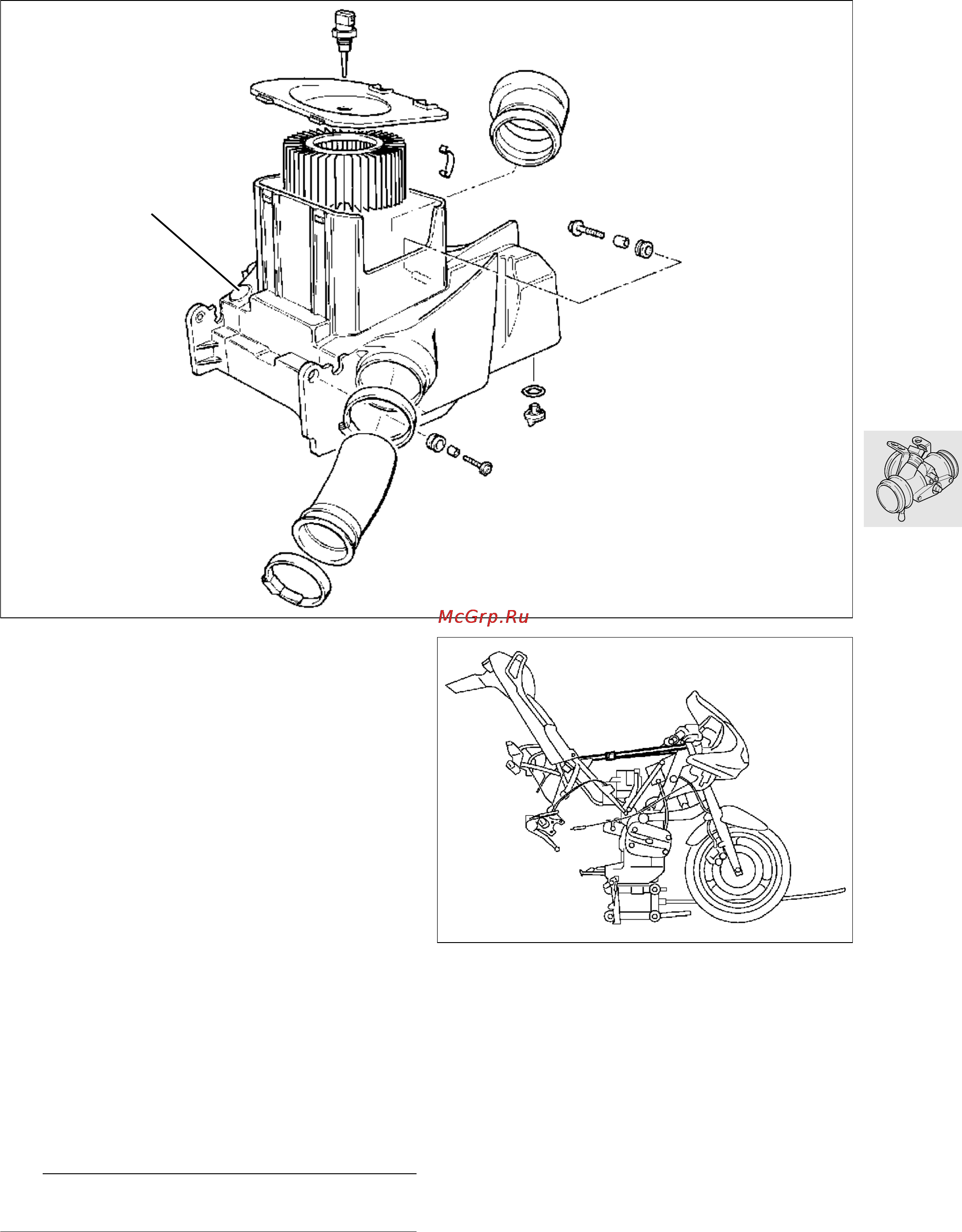 McGrp.Ru