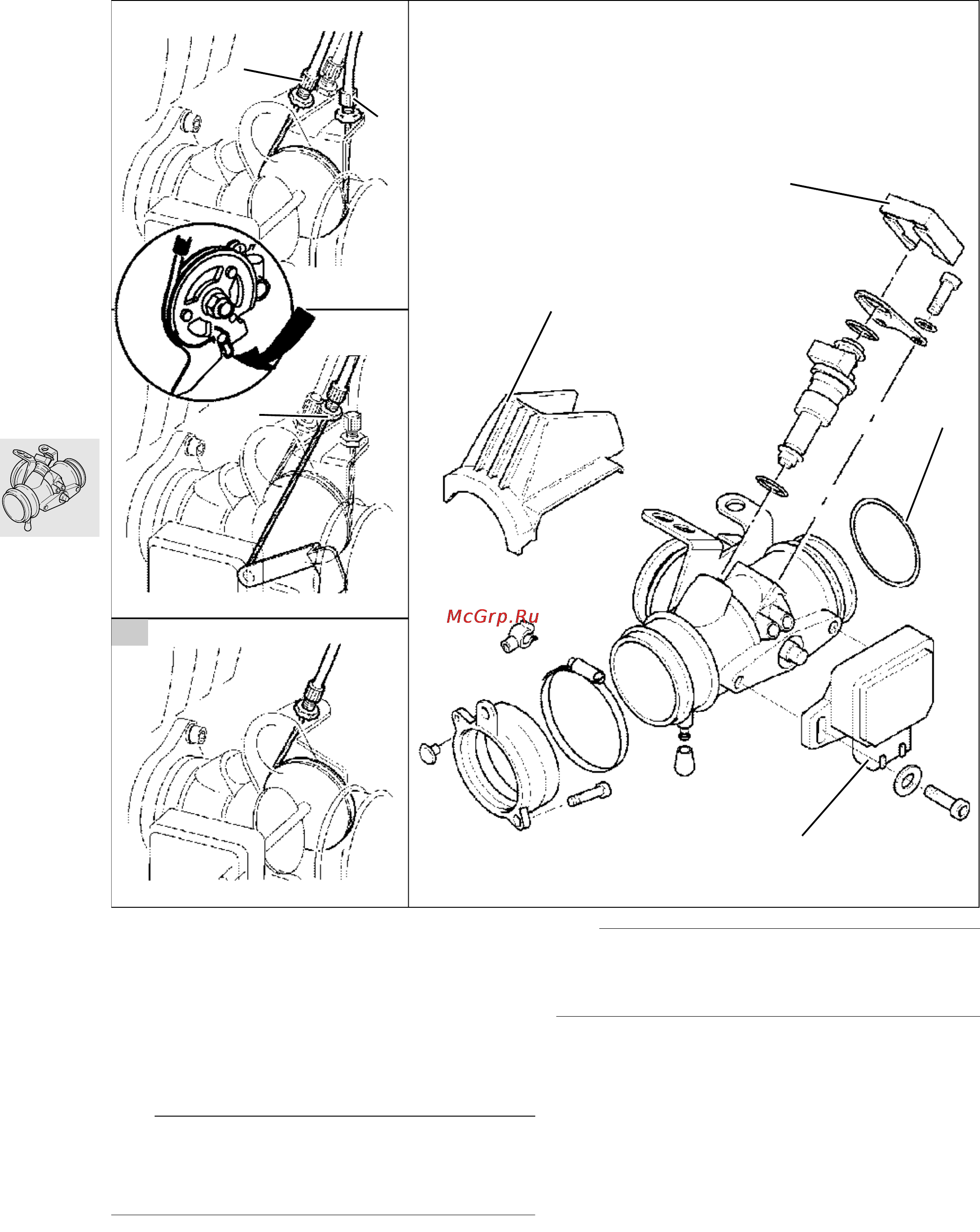 McGrp.Ru