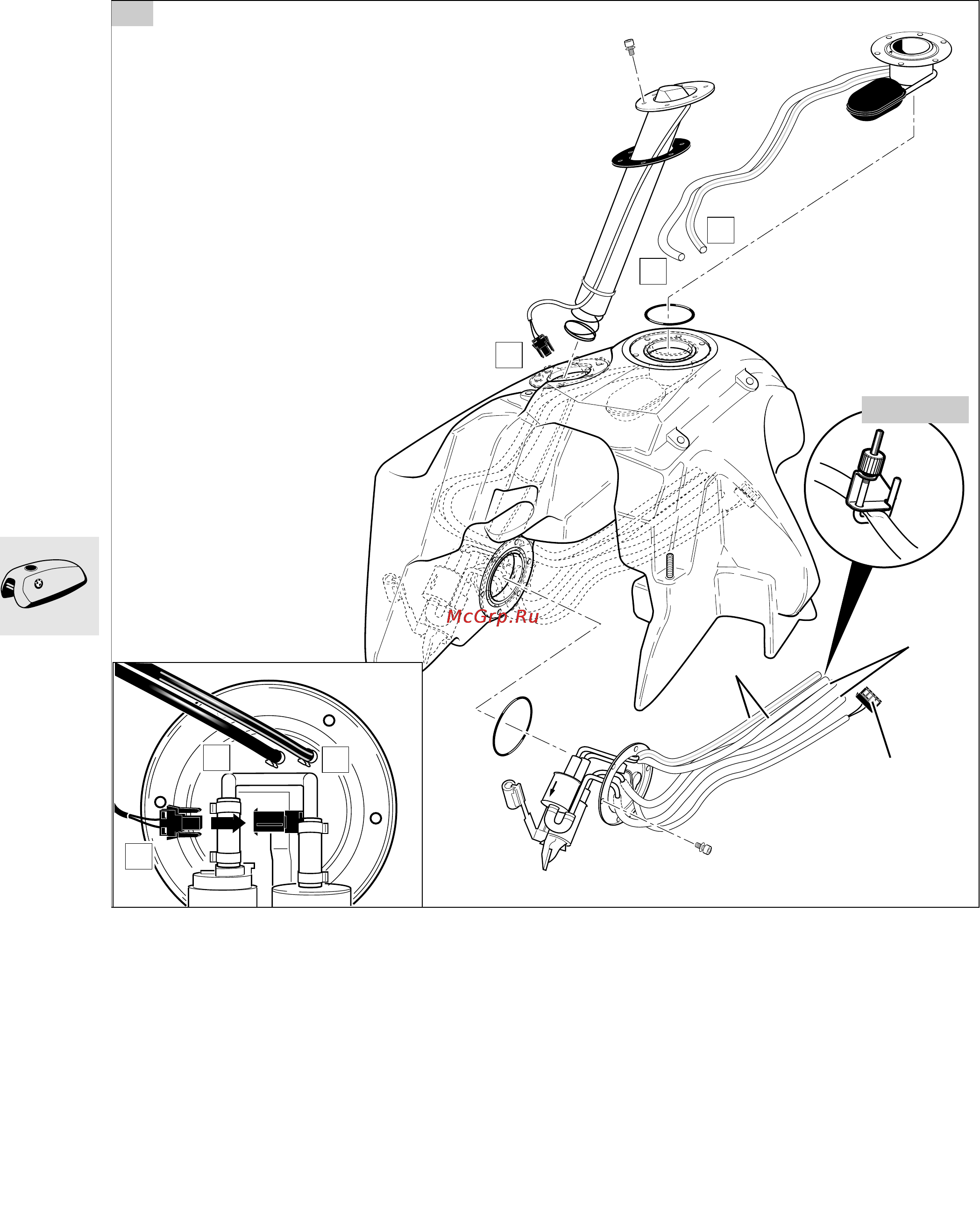 McGrp.Ru