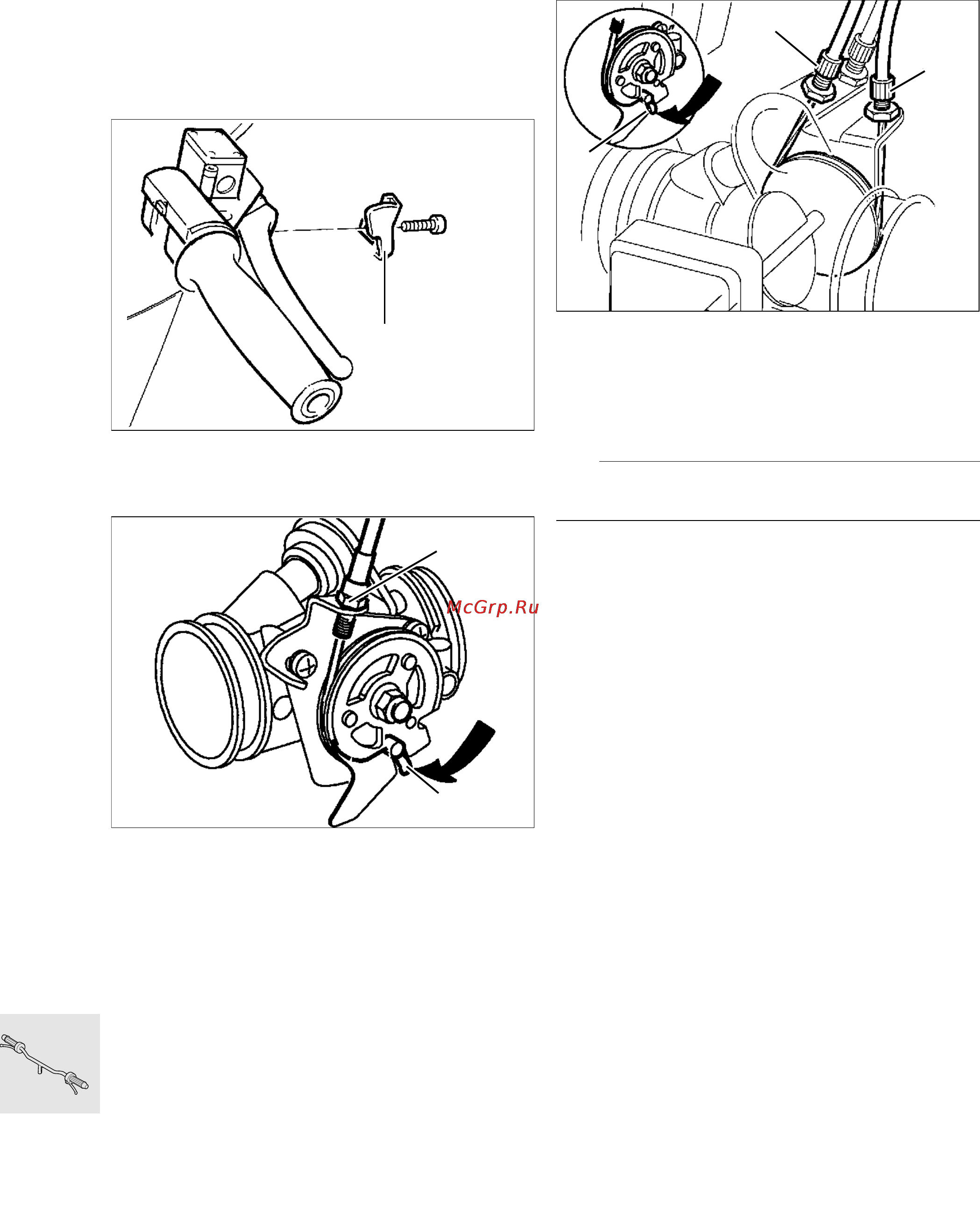 McGrp.Ru