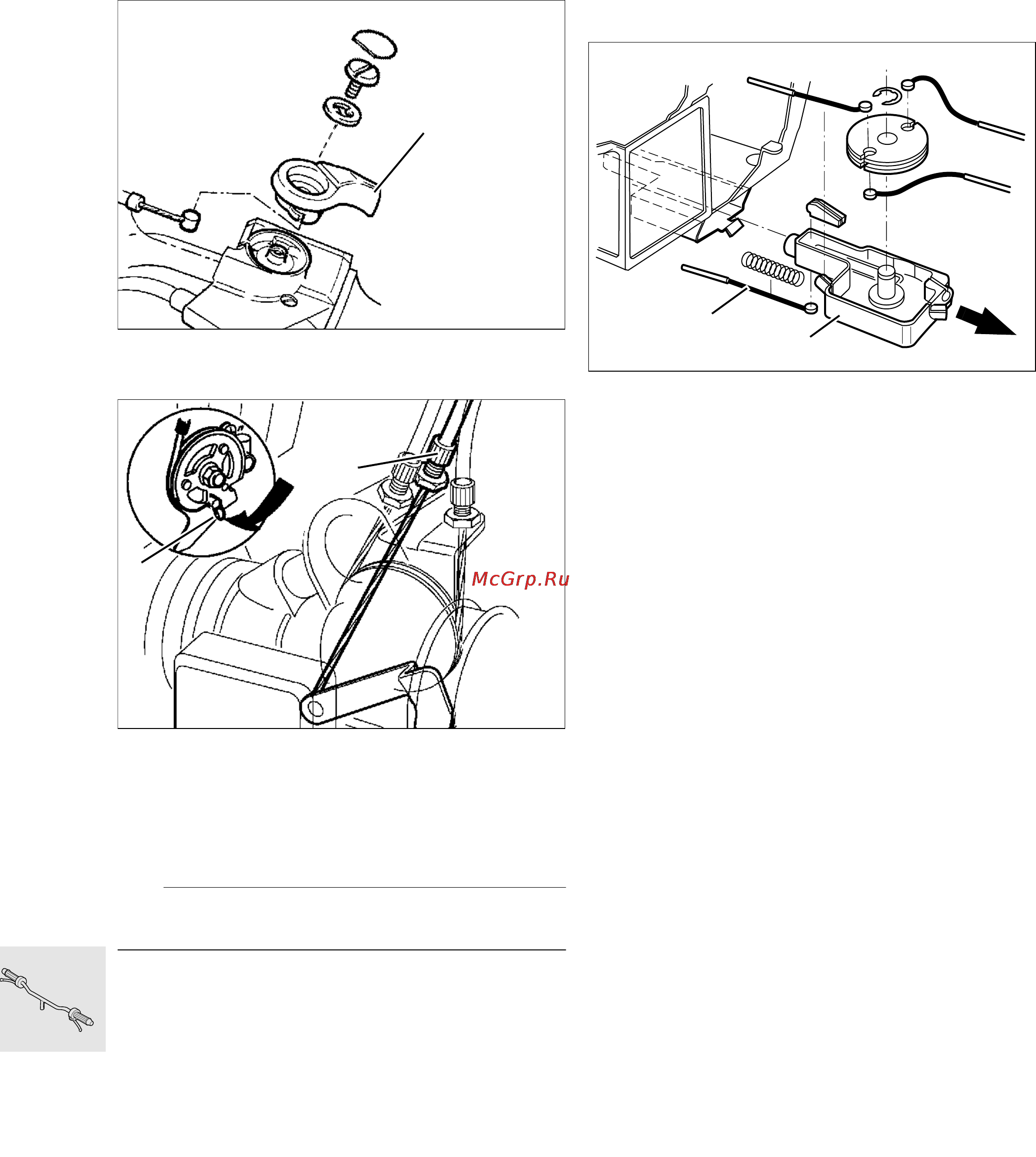 McGrp.Ru