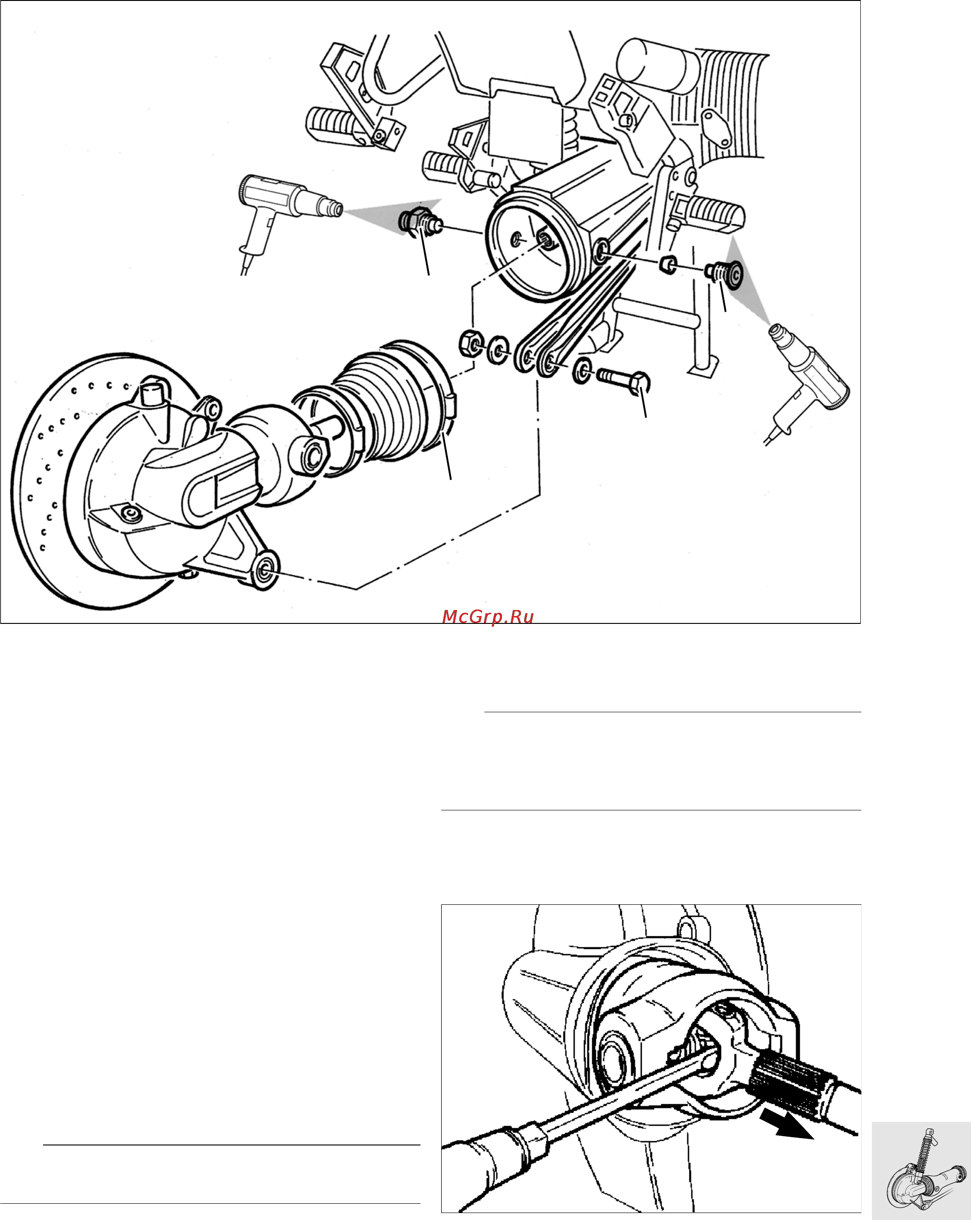 McGrp.Ru