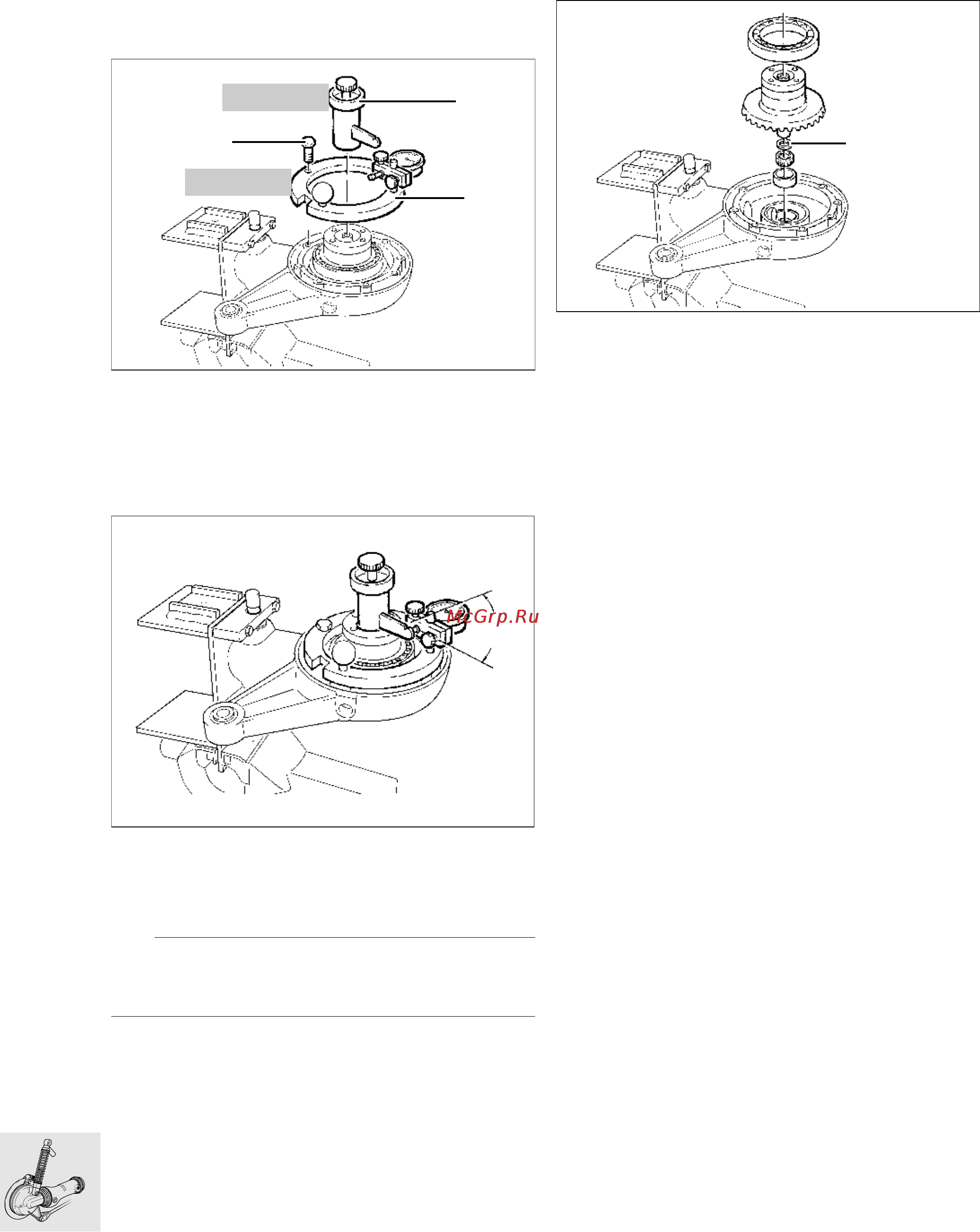 McGrp.Ru