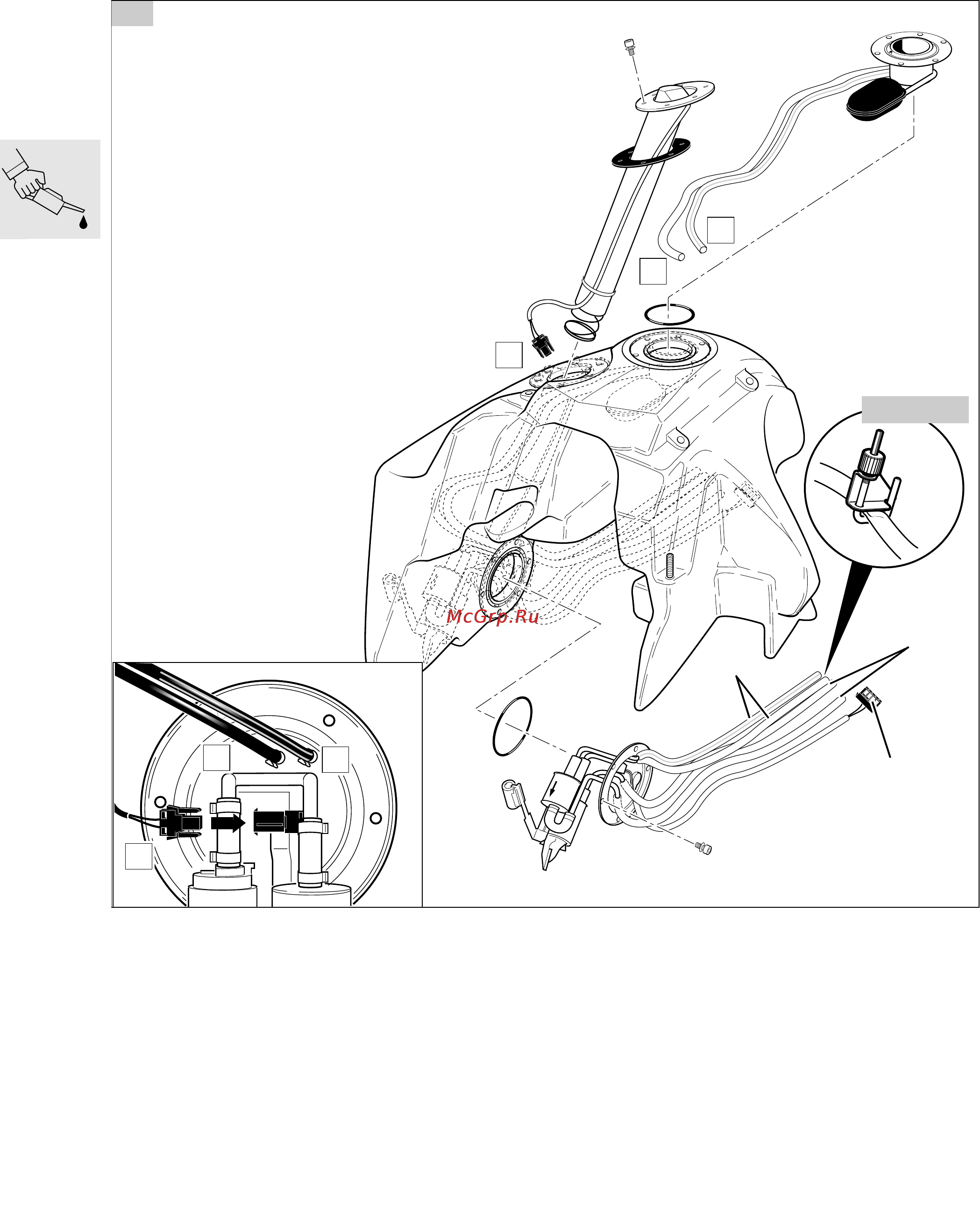 McGrp.Ru