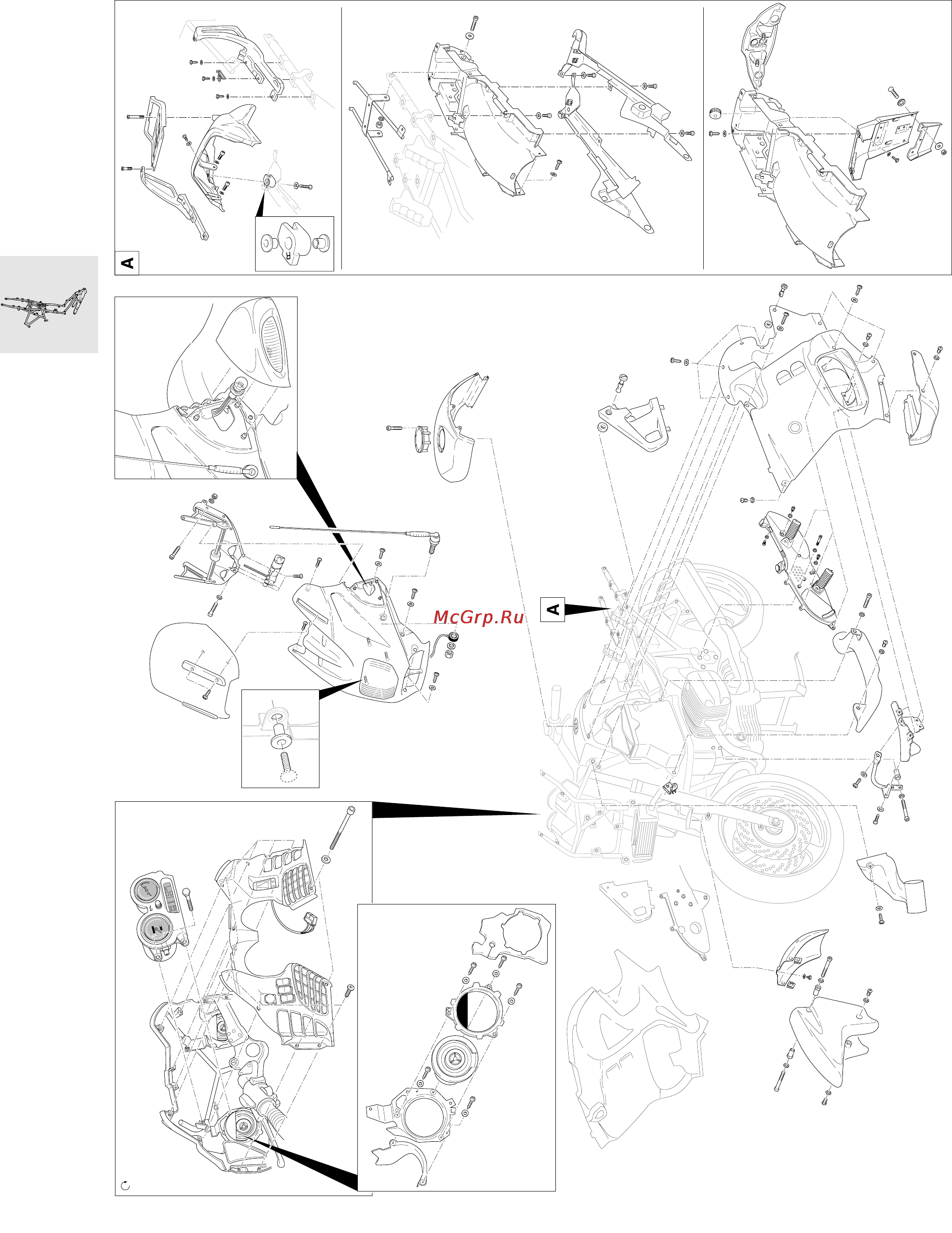 A

R

McGrp.Ru

A