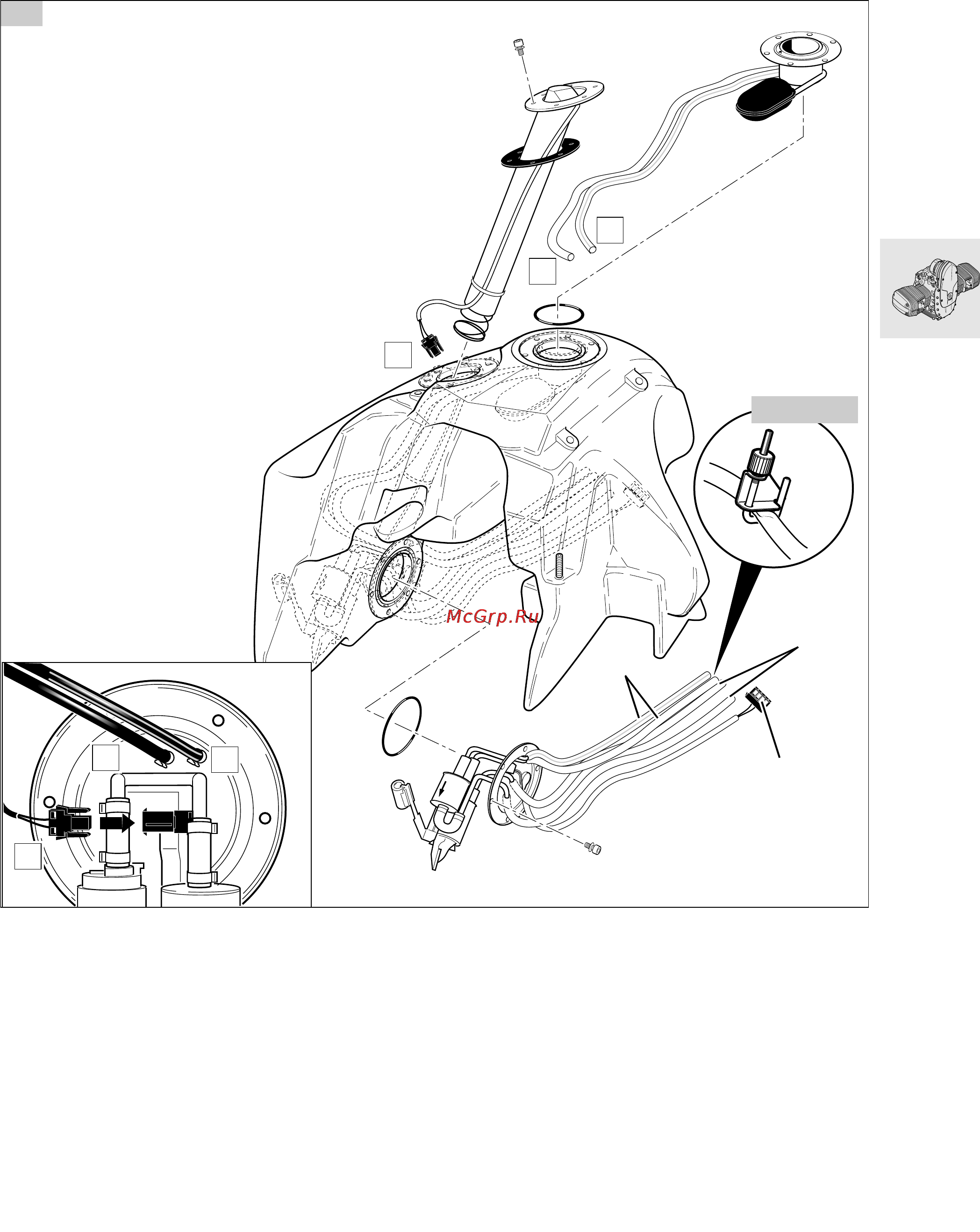 McGrp.Ru