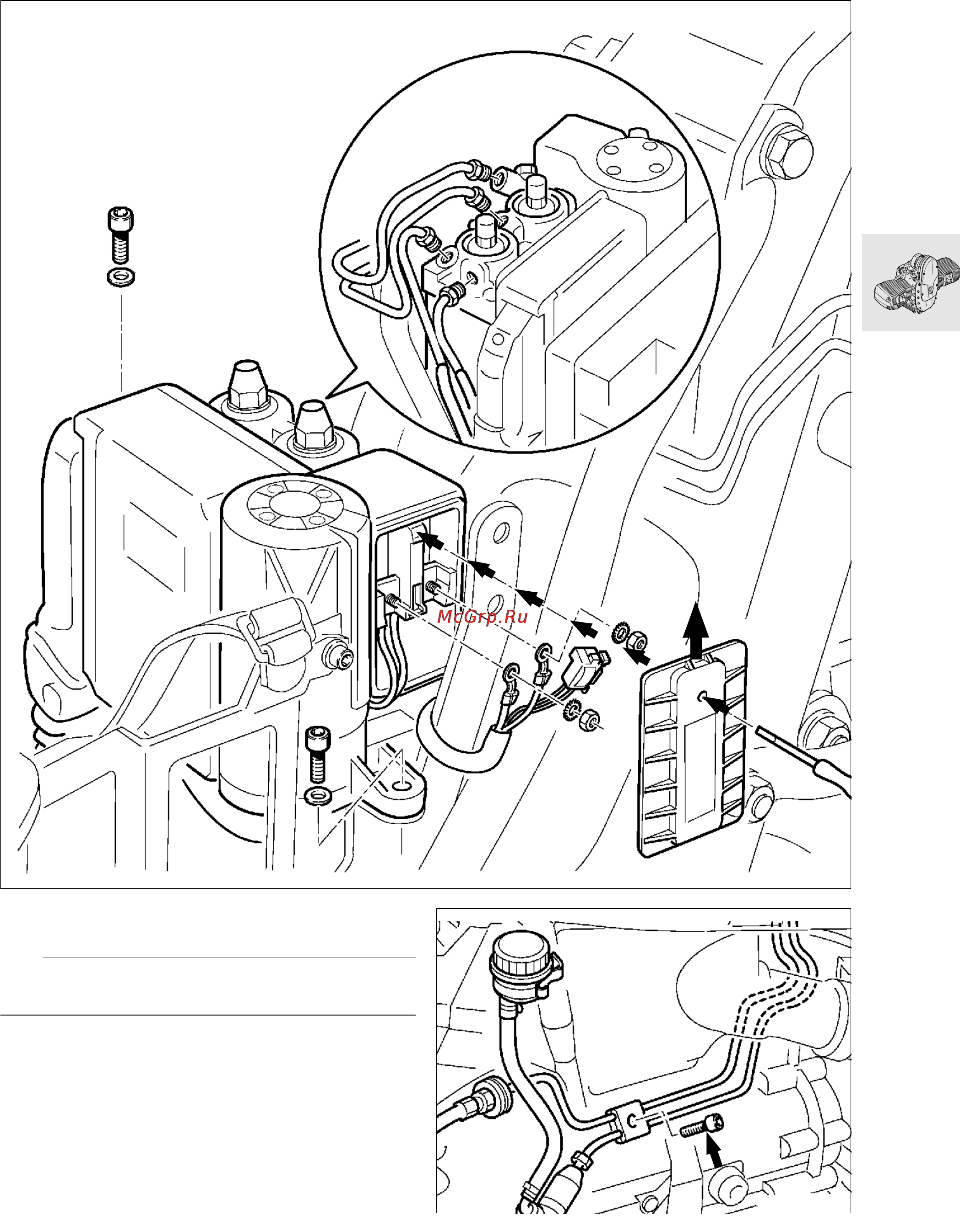 McGrp.Ru