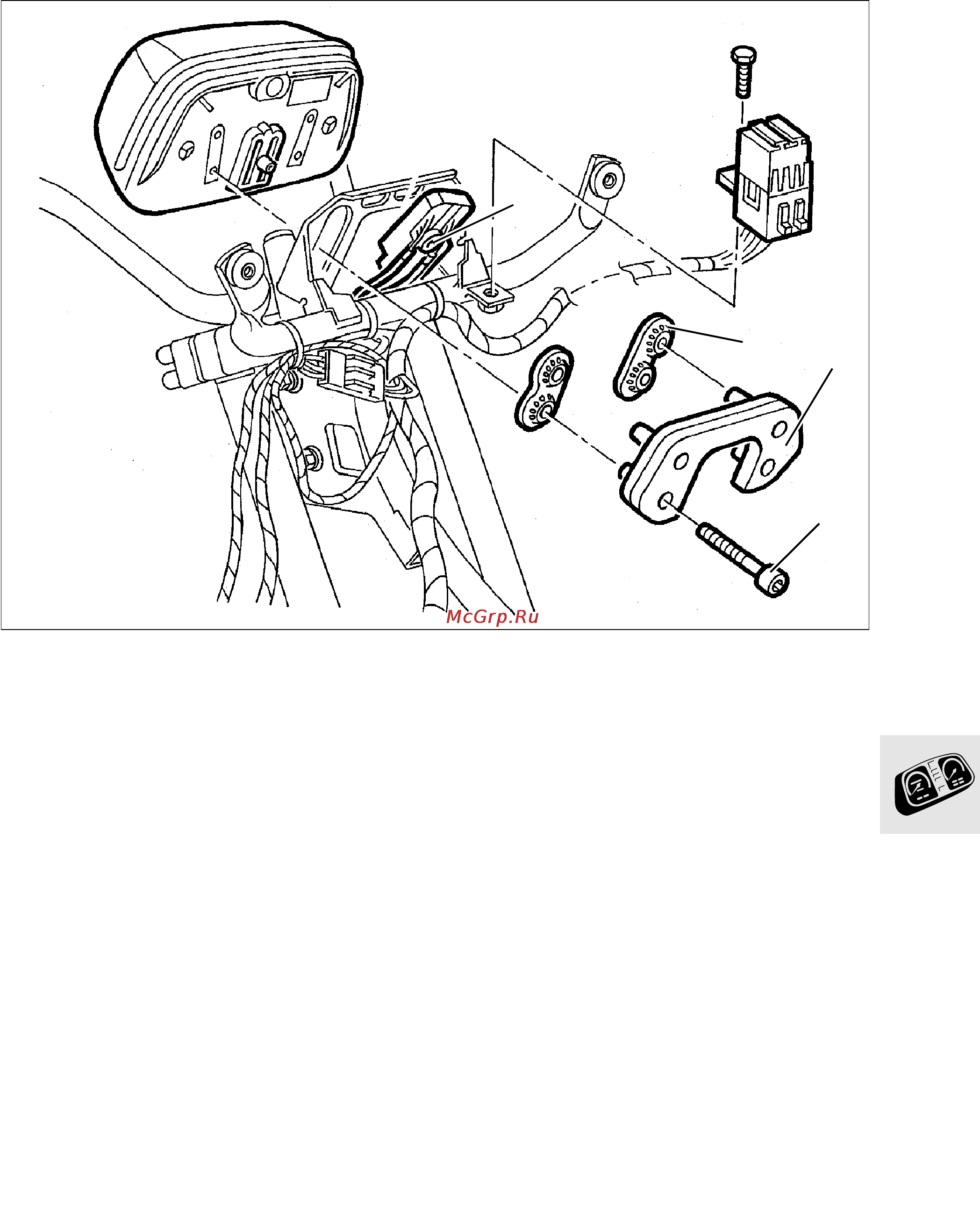 McGrp.Ru