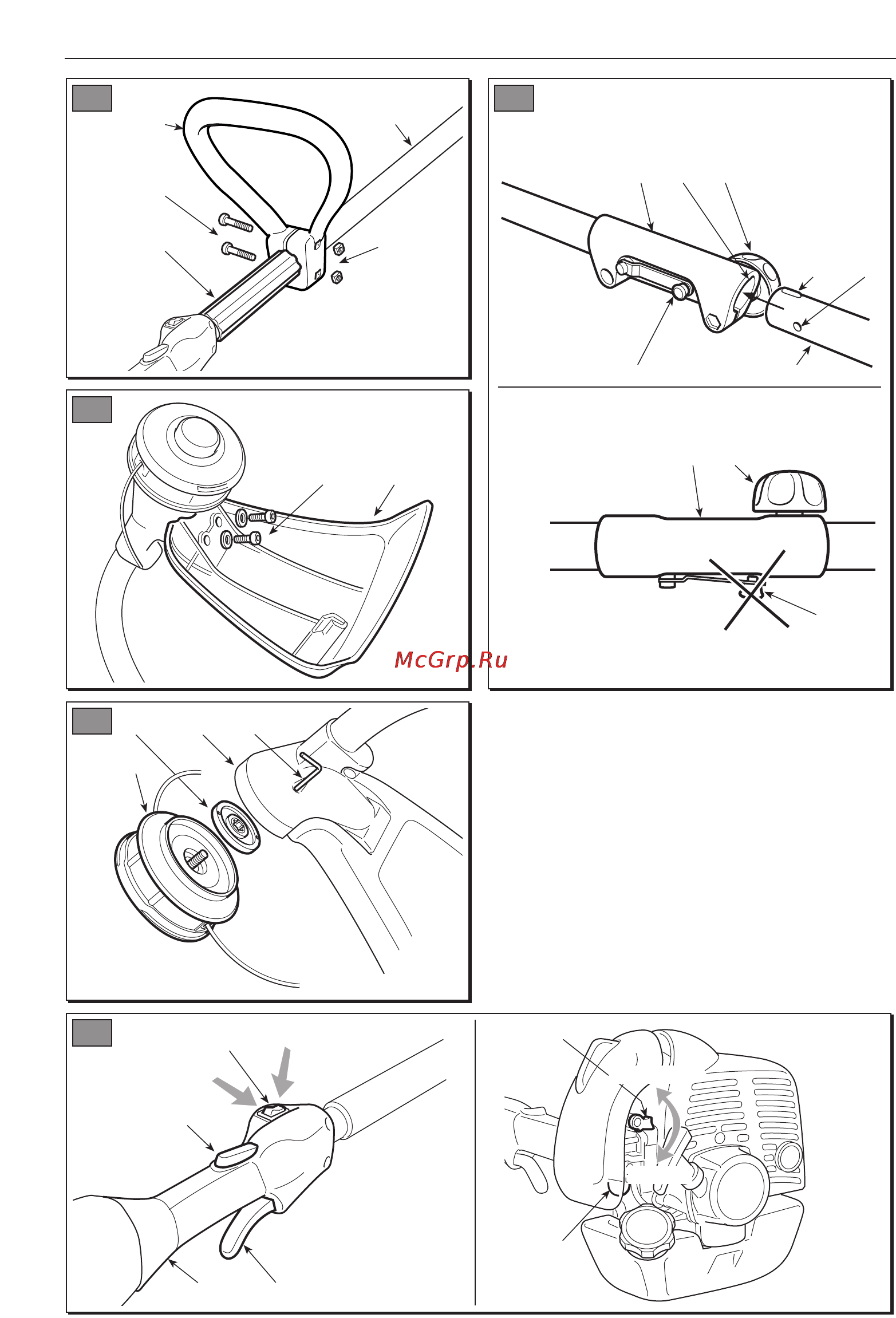 McGrp.Ru