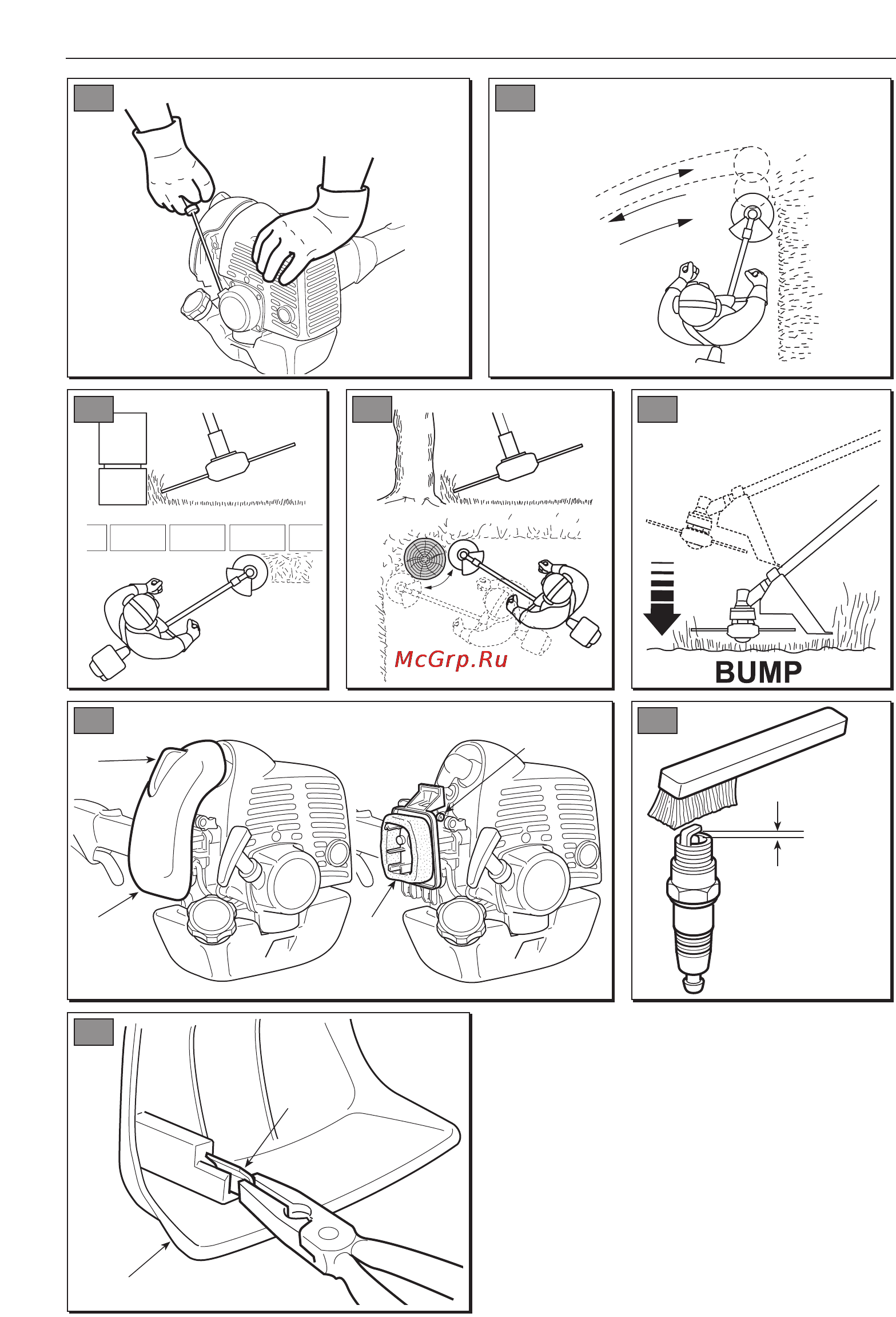 McGrp.Ru

BUMP