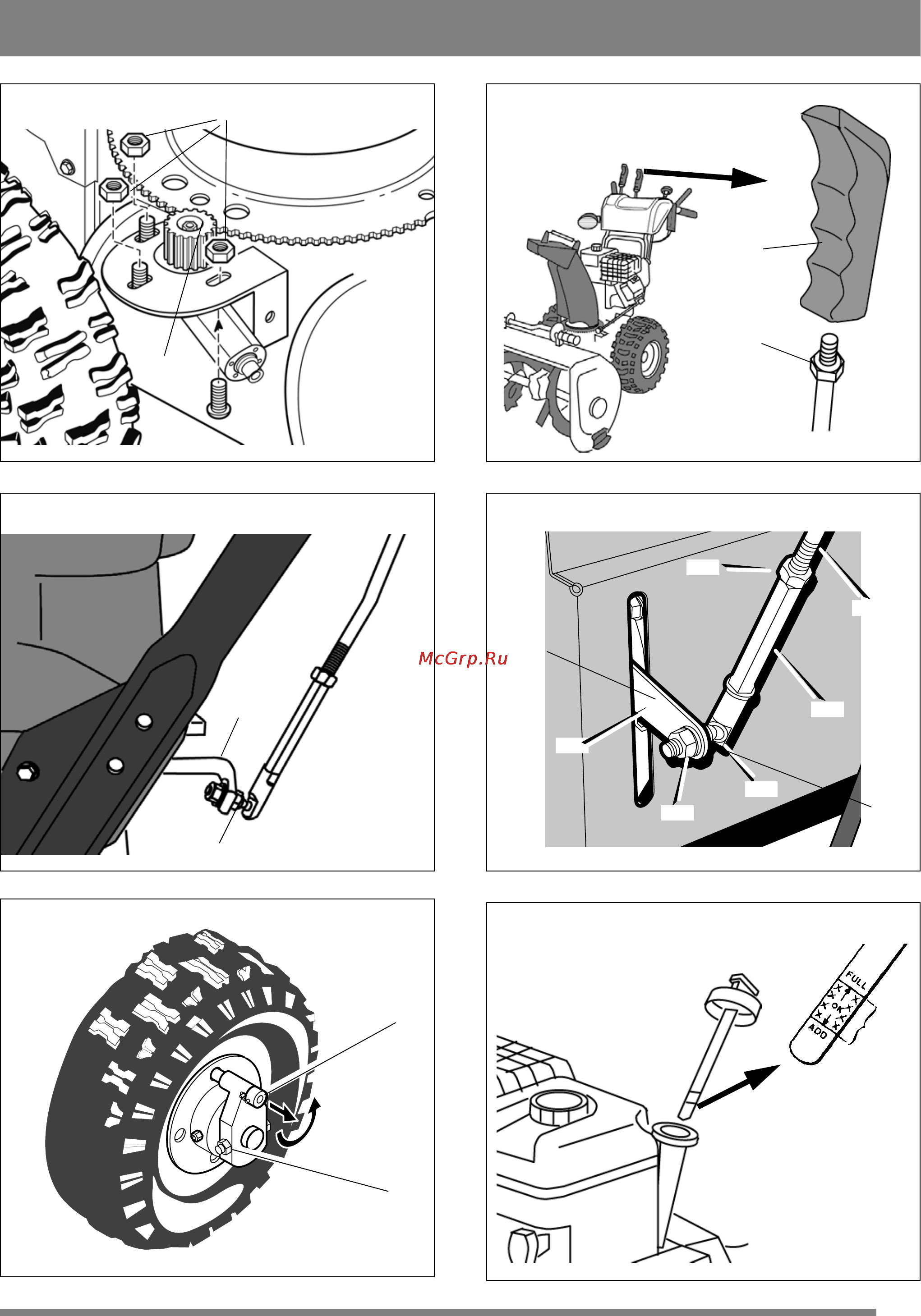 McGrp.Ru

FULL
OK
ADD