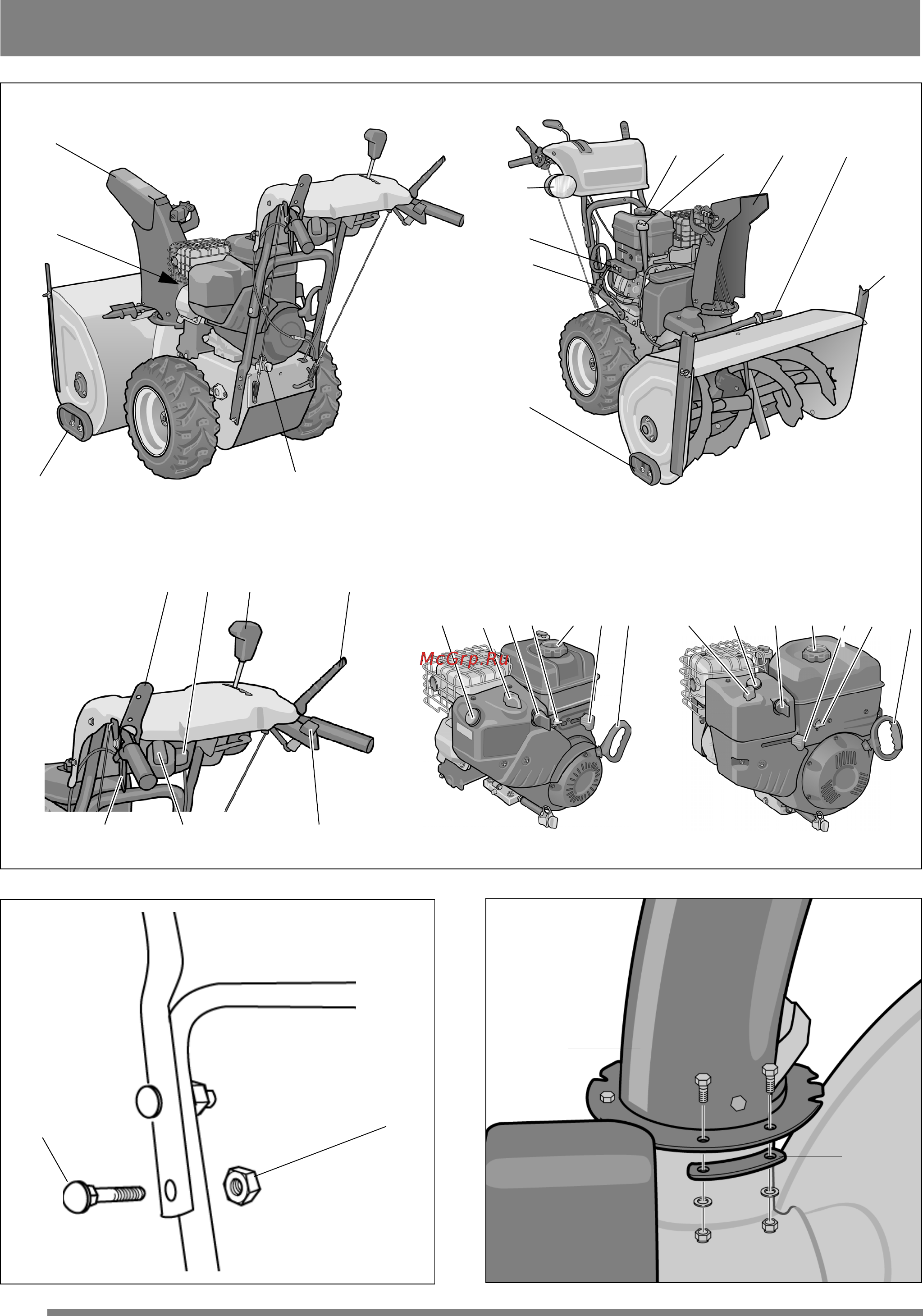 McGrp.Ru