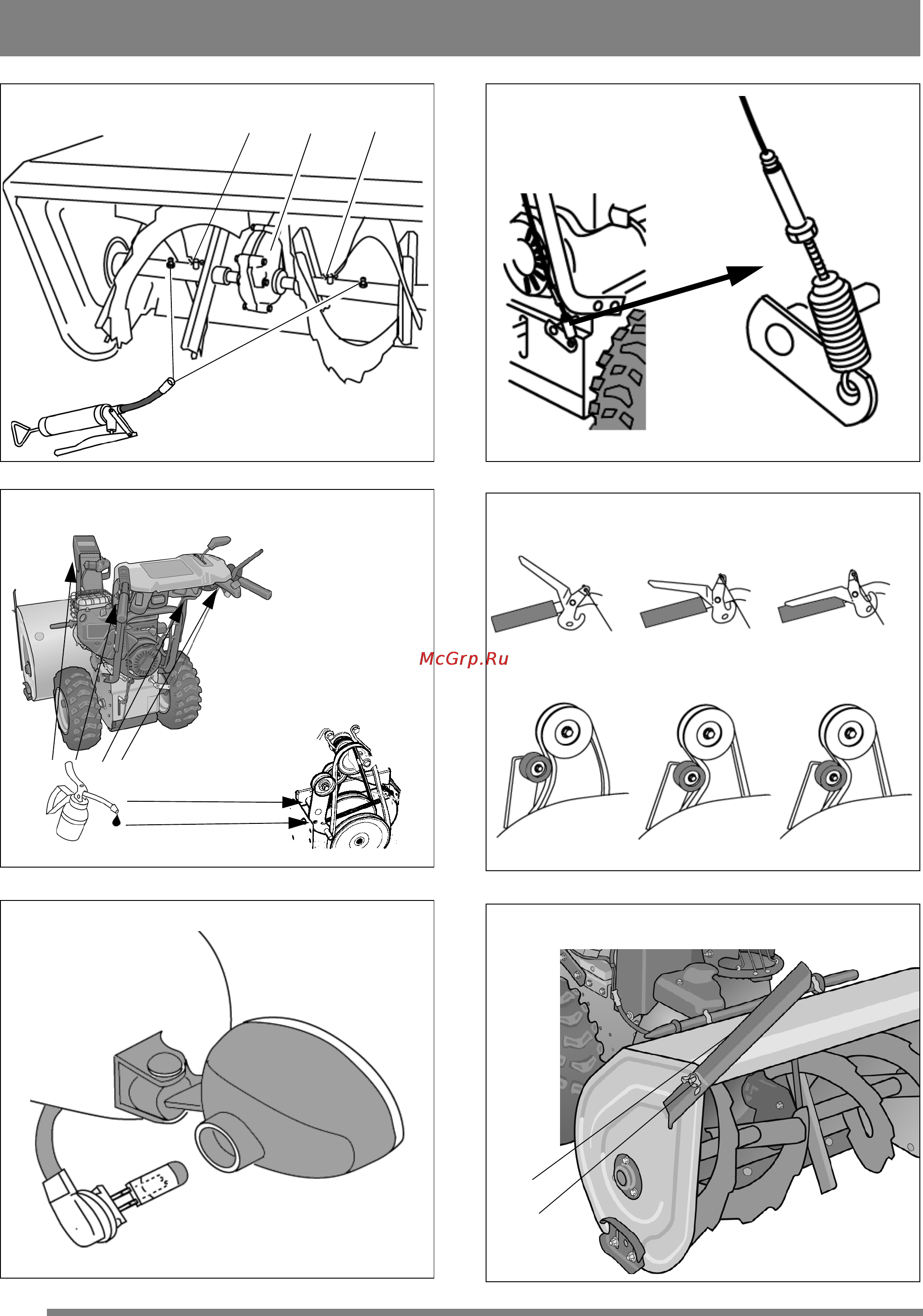 McGrp.Ru