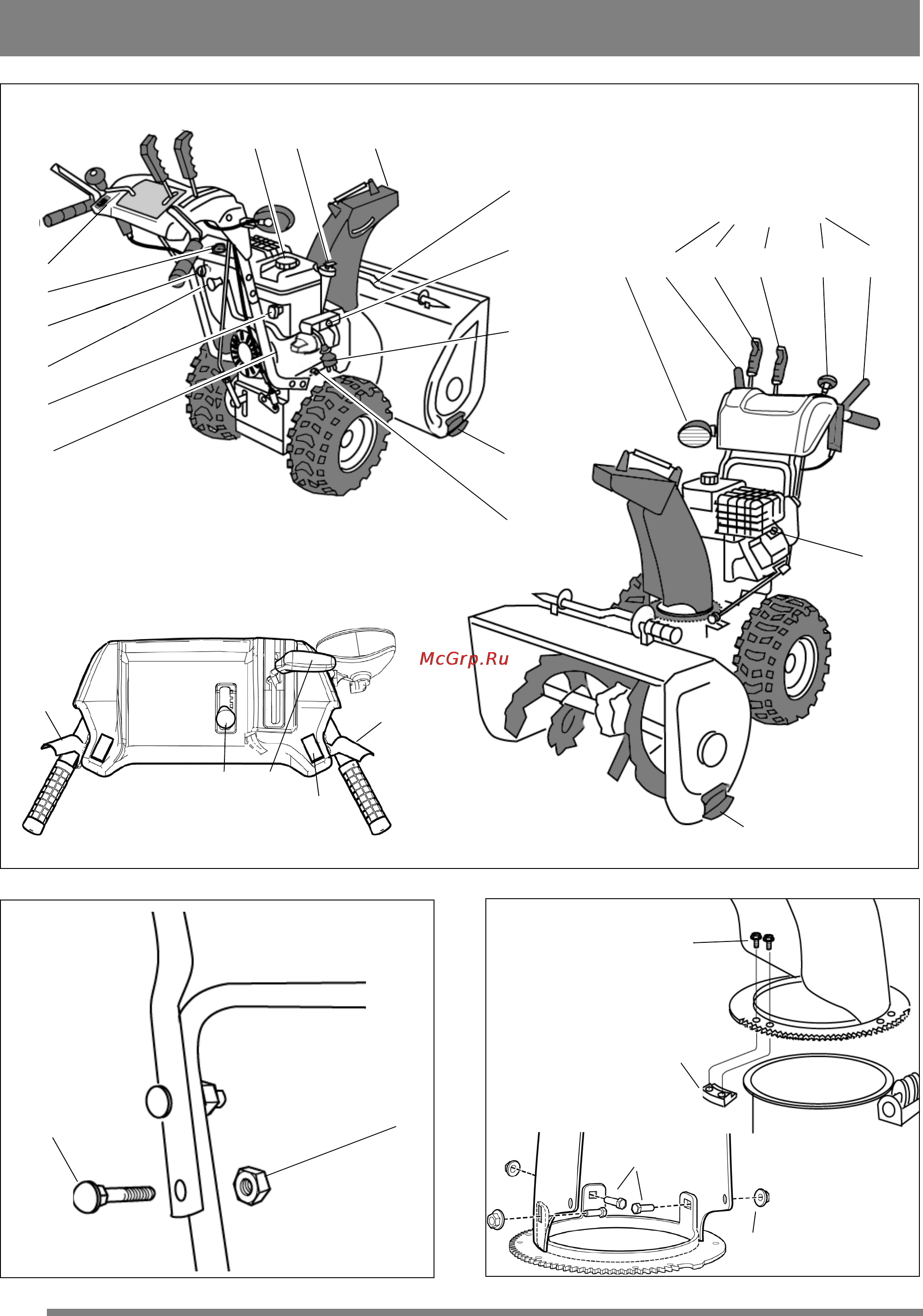 McGrp.Ru