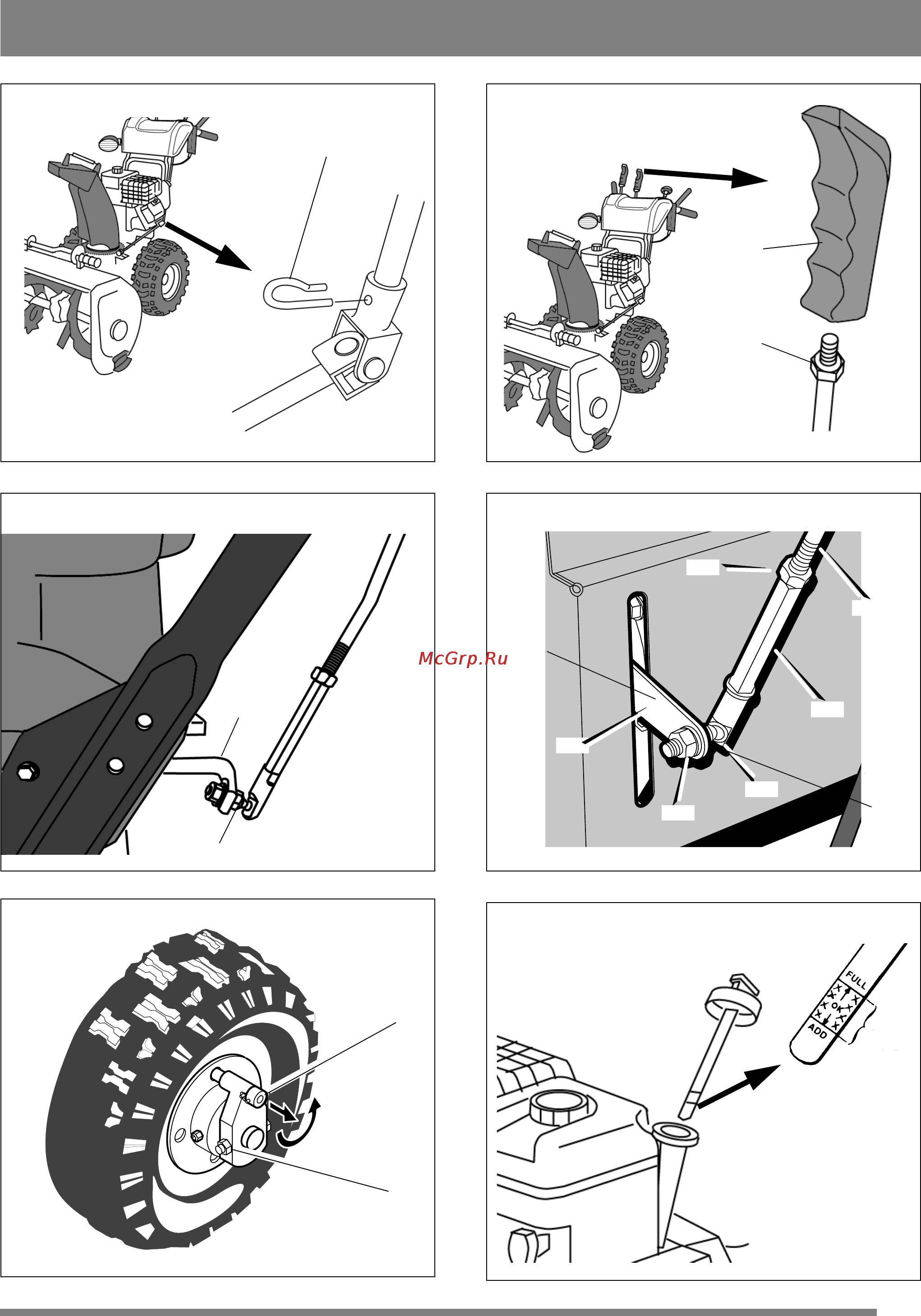 McGrp.Ru

FULL
OK
ADD