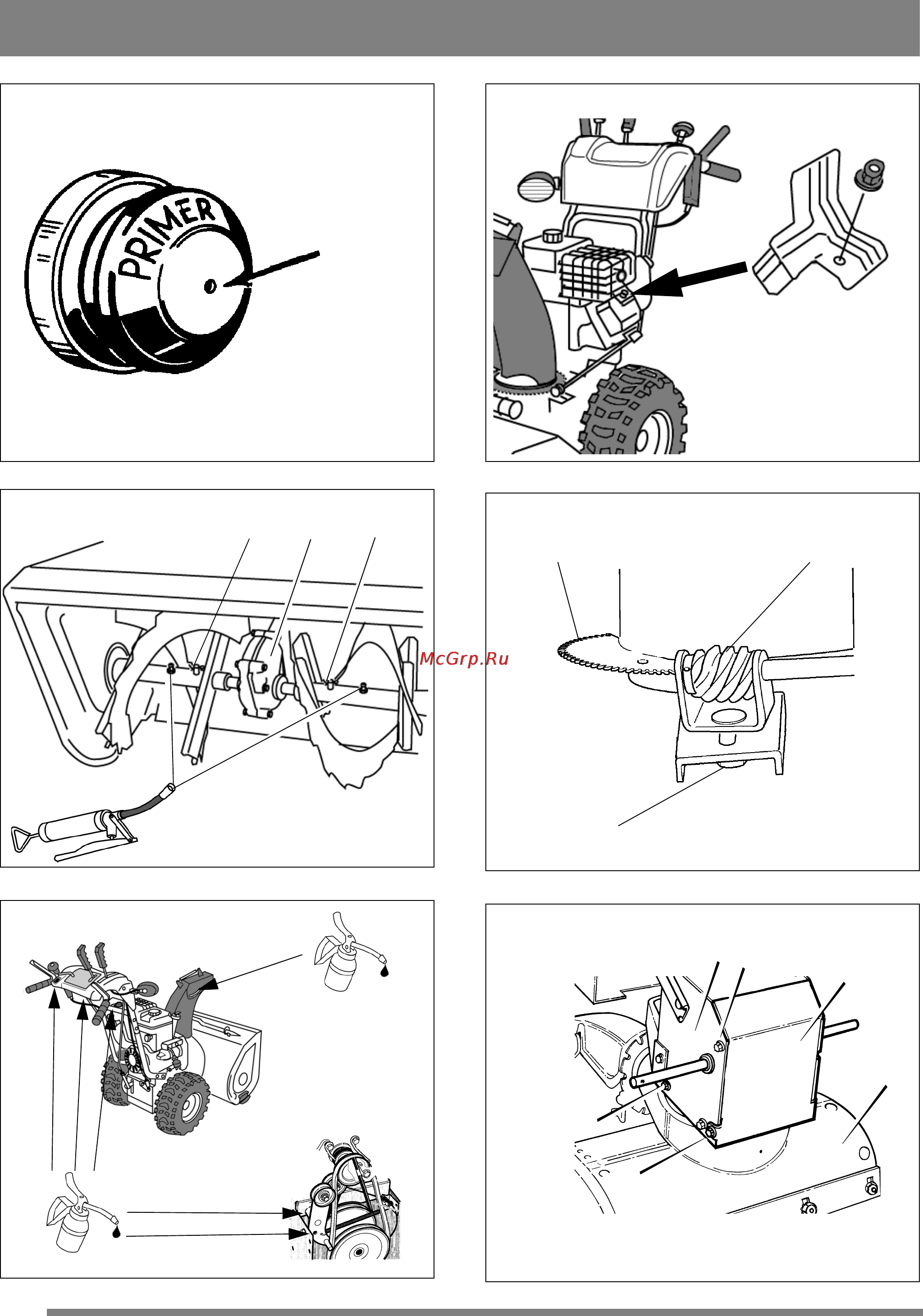 PRIMER

McGrp.Ru