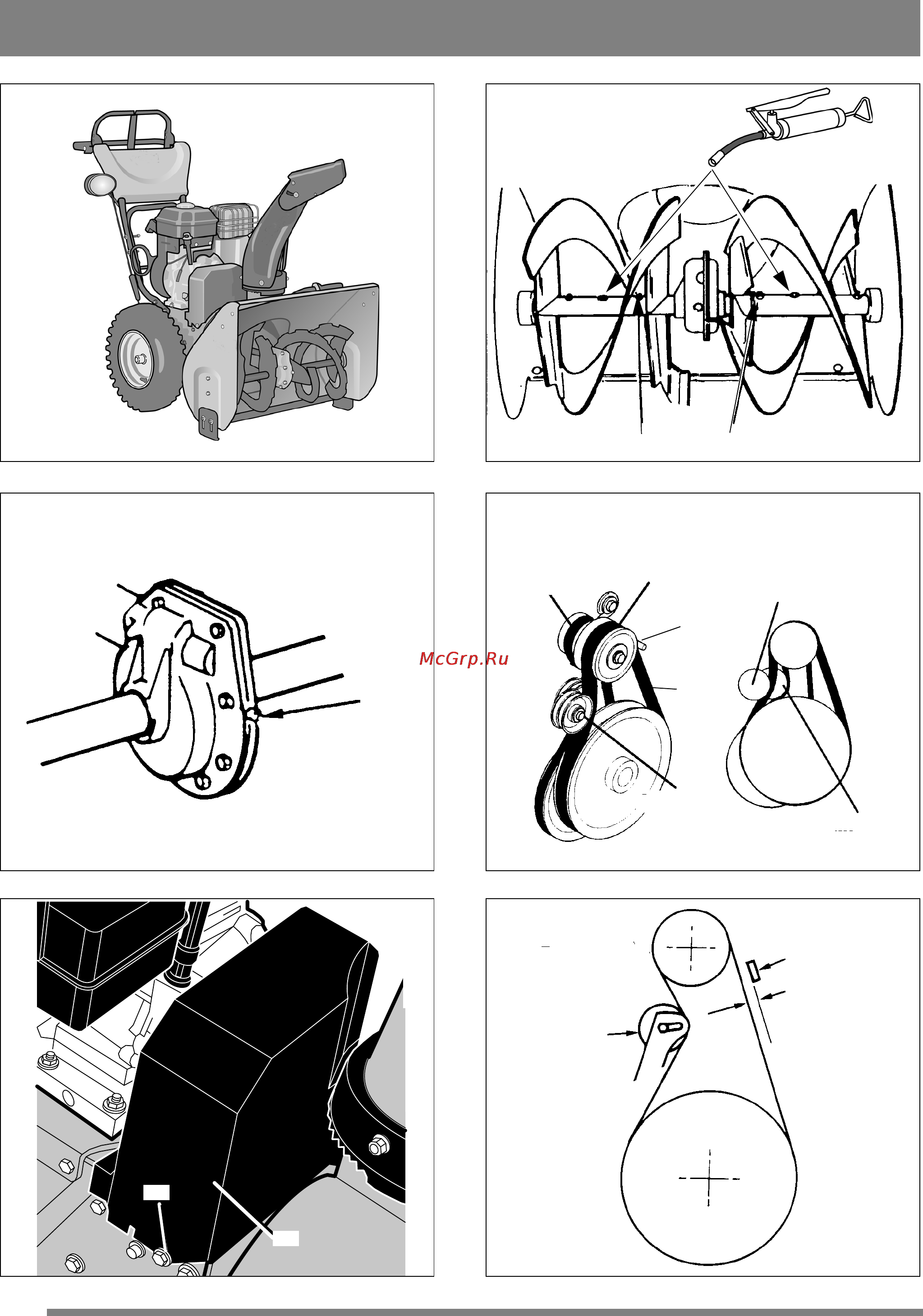 McGrp.Ru