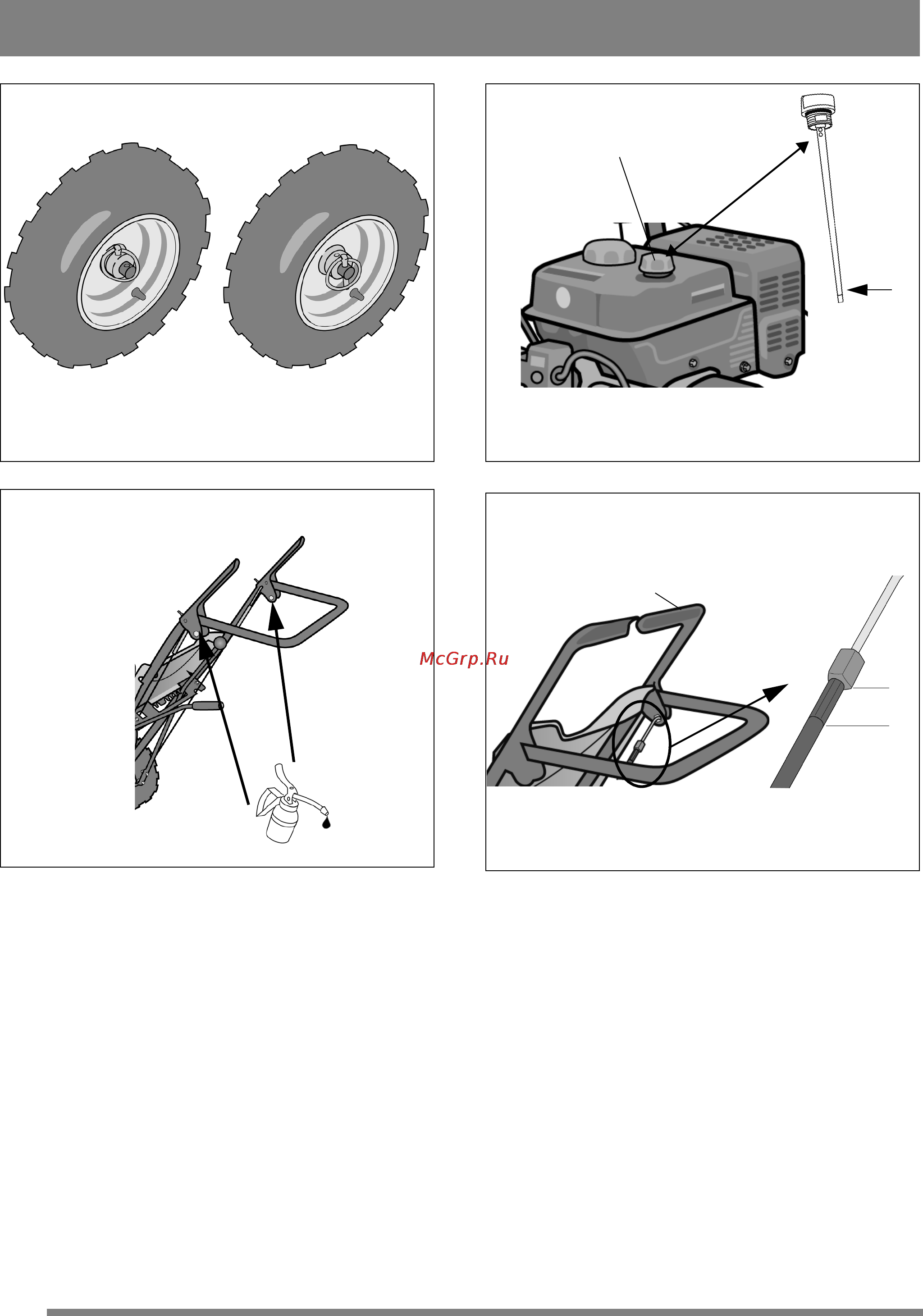 McGrp.Ru