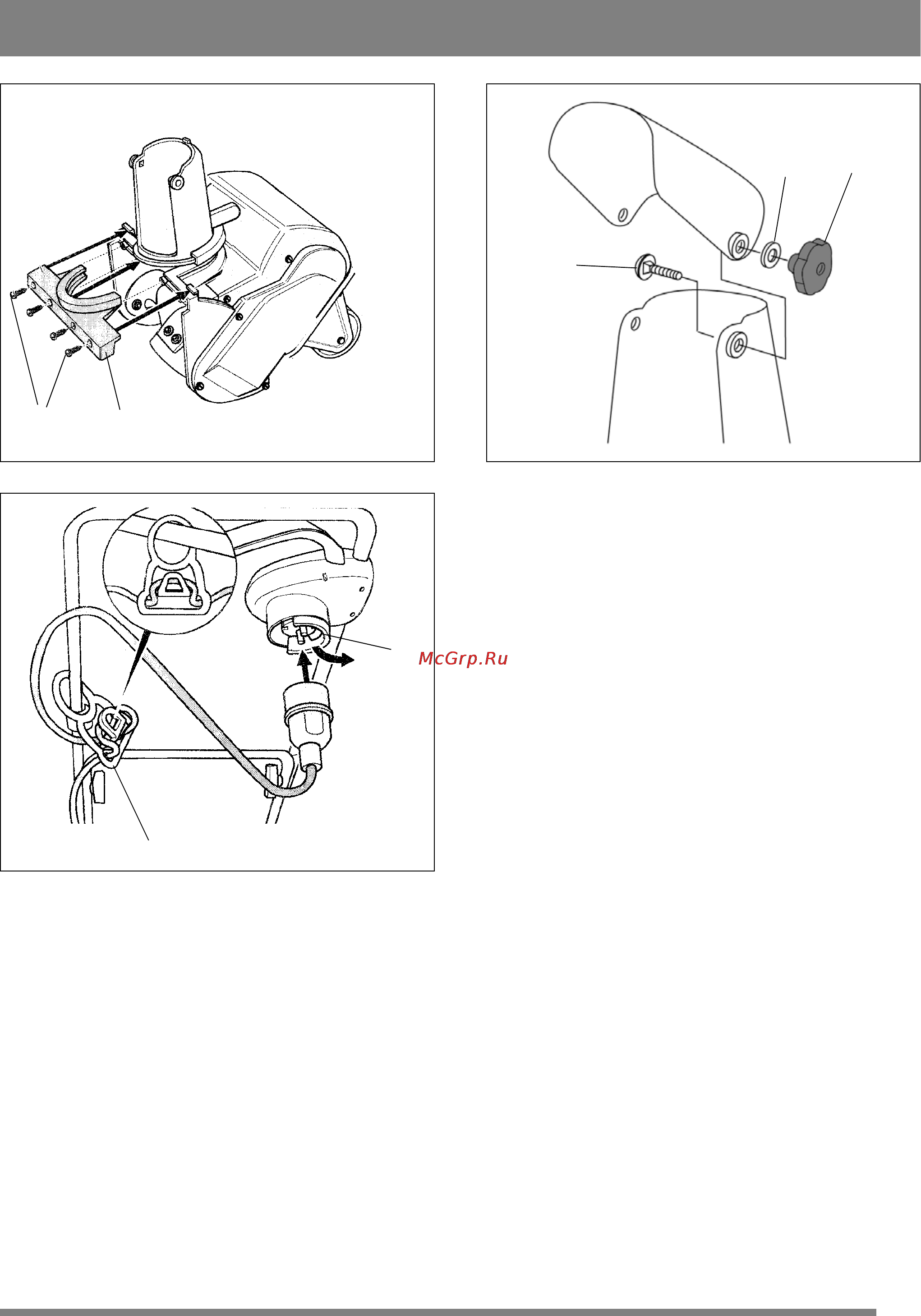 McGrp.Ru