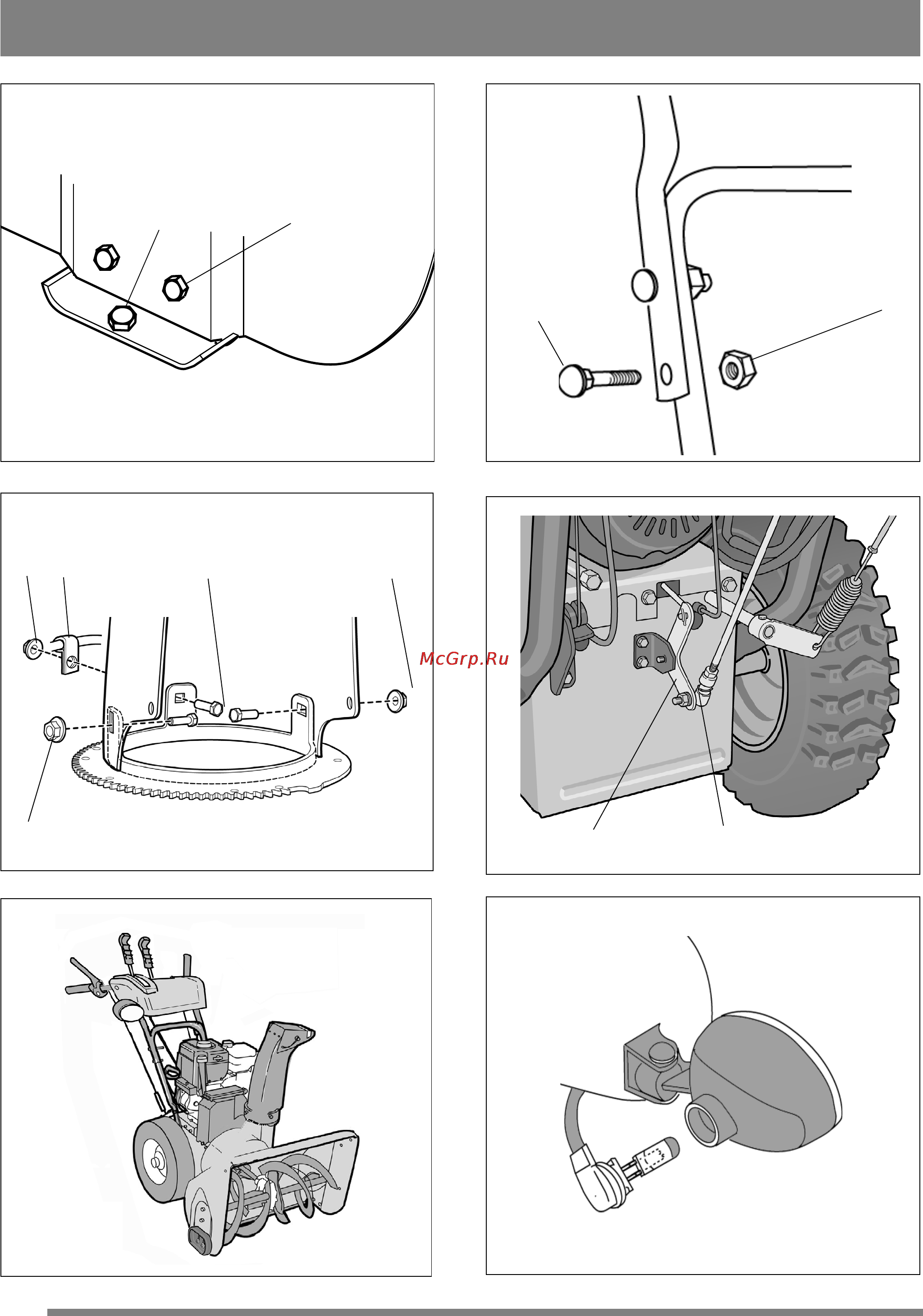 McGrp.Ru