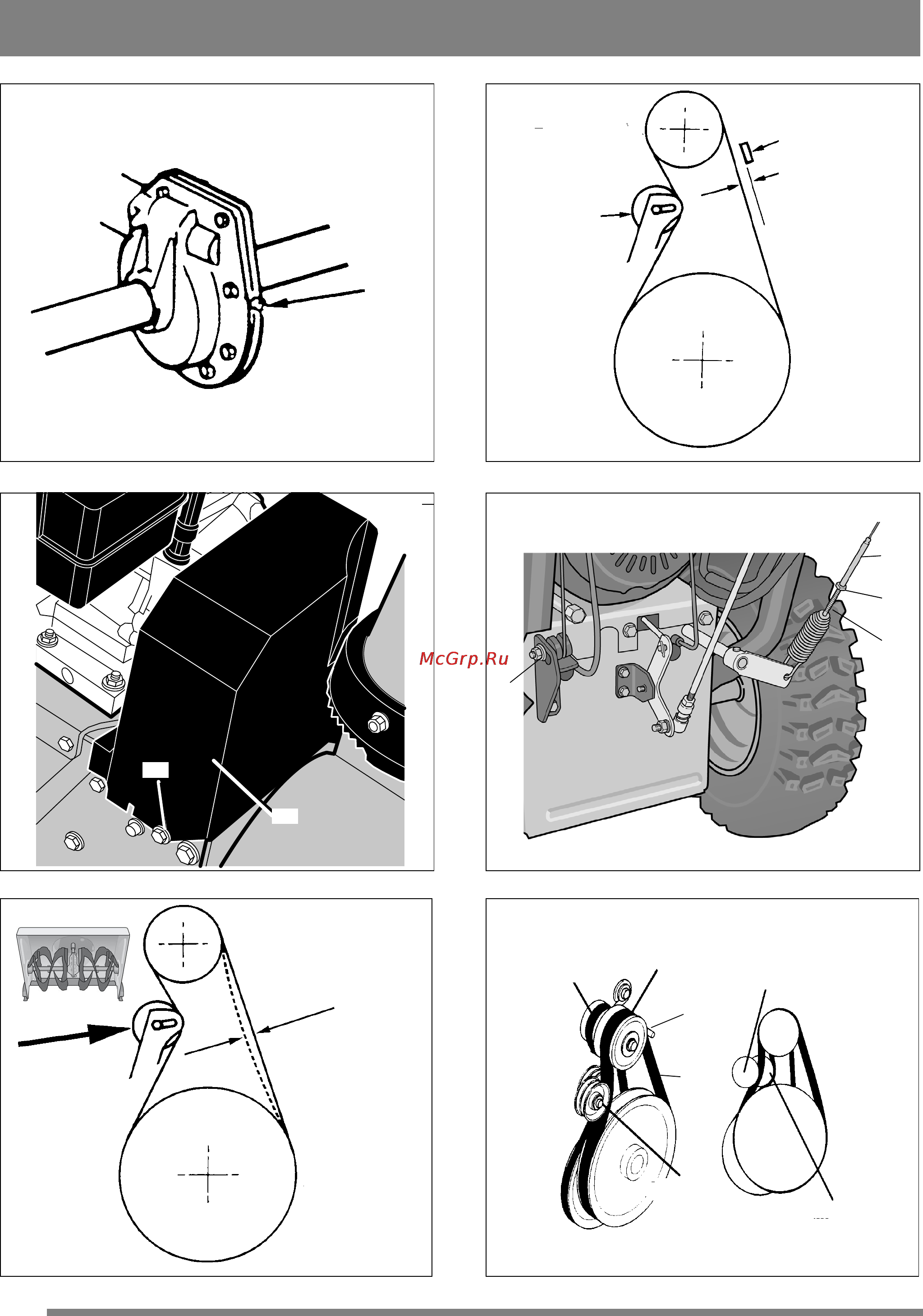 McGrp.Ru