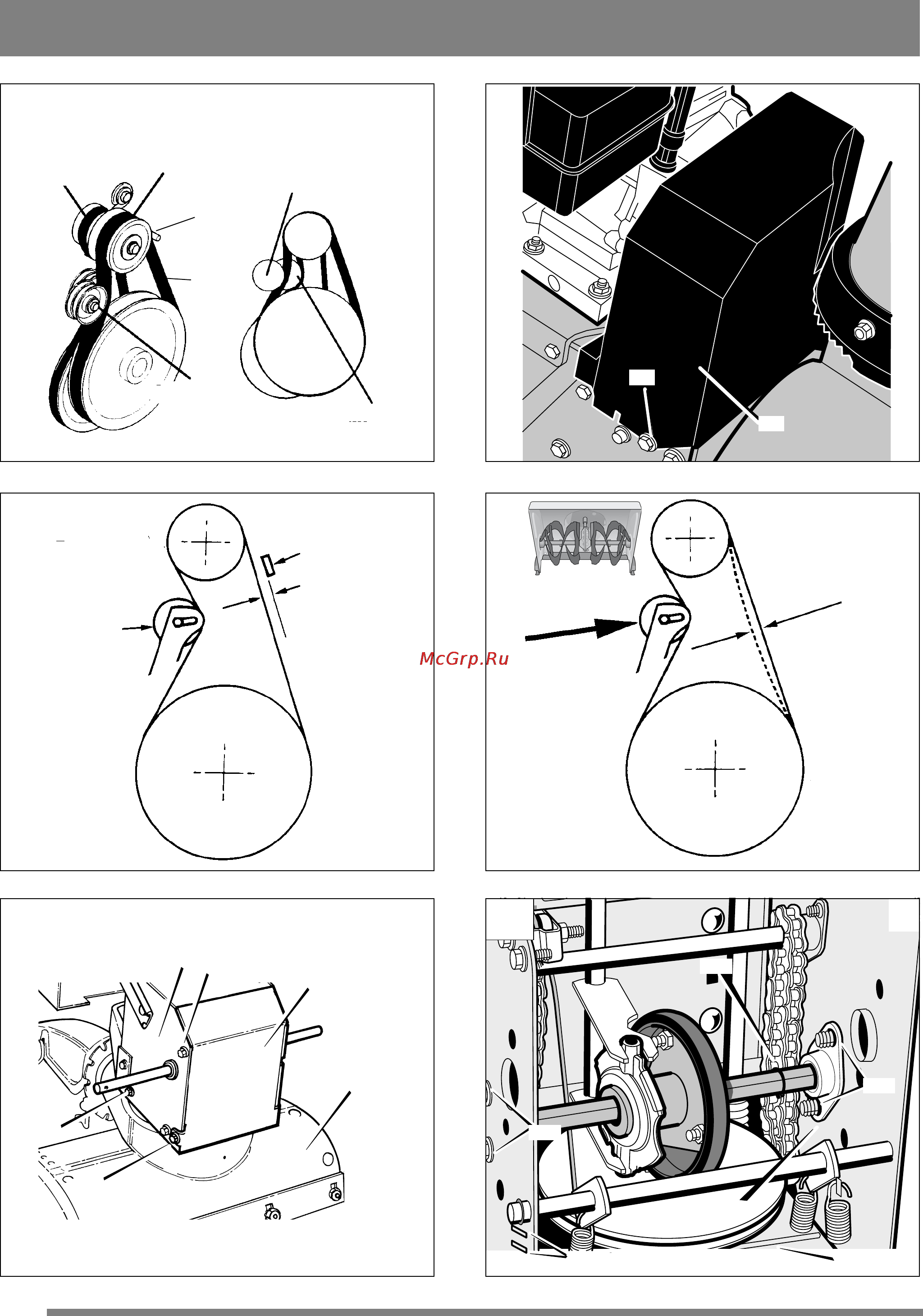 McGrp.Ru