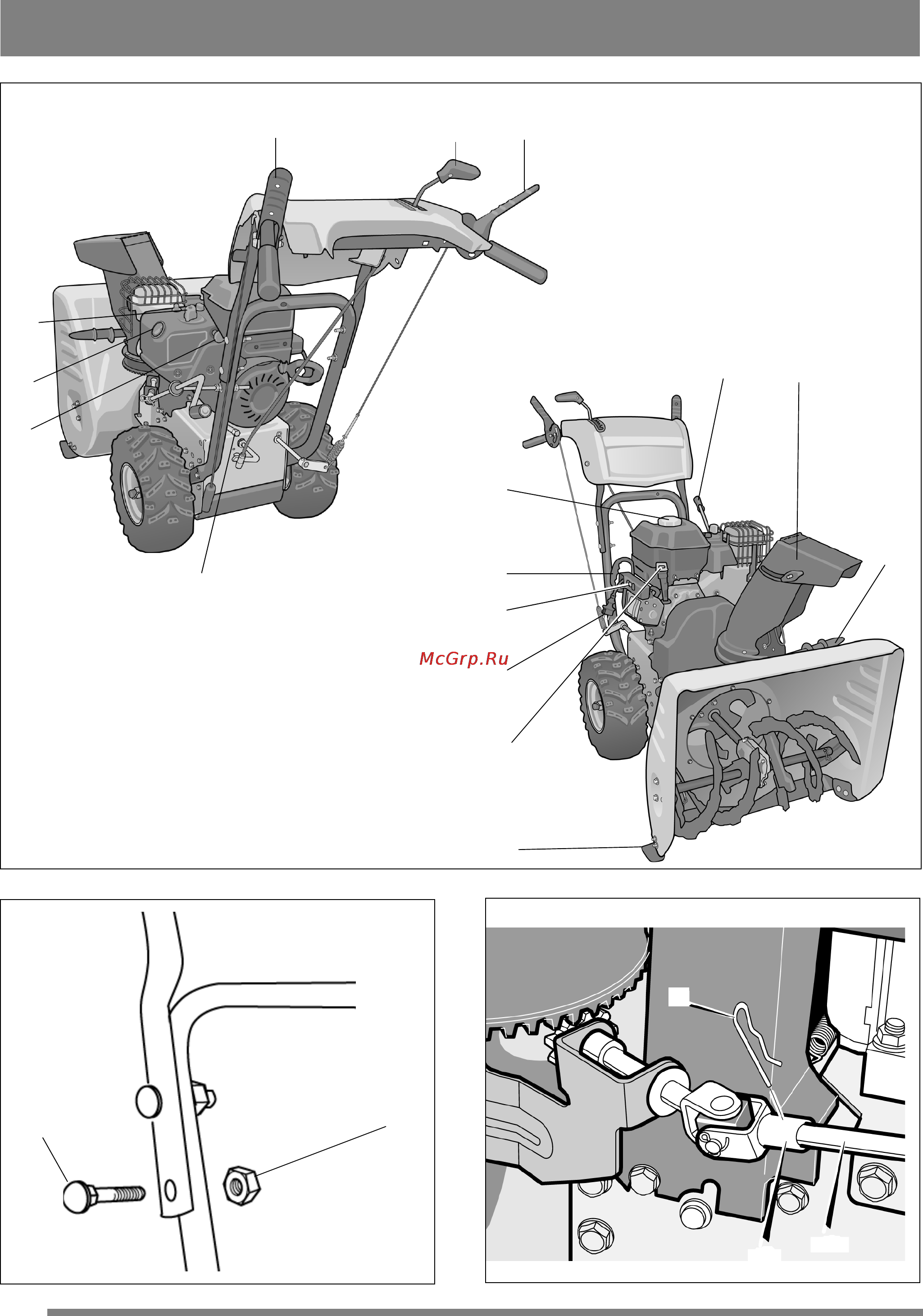 McGrp.Ru