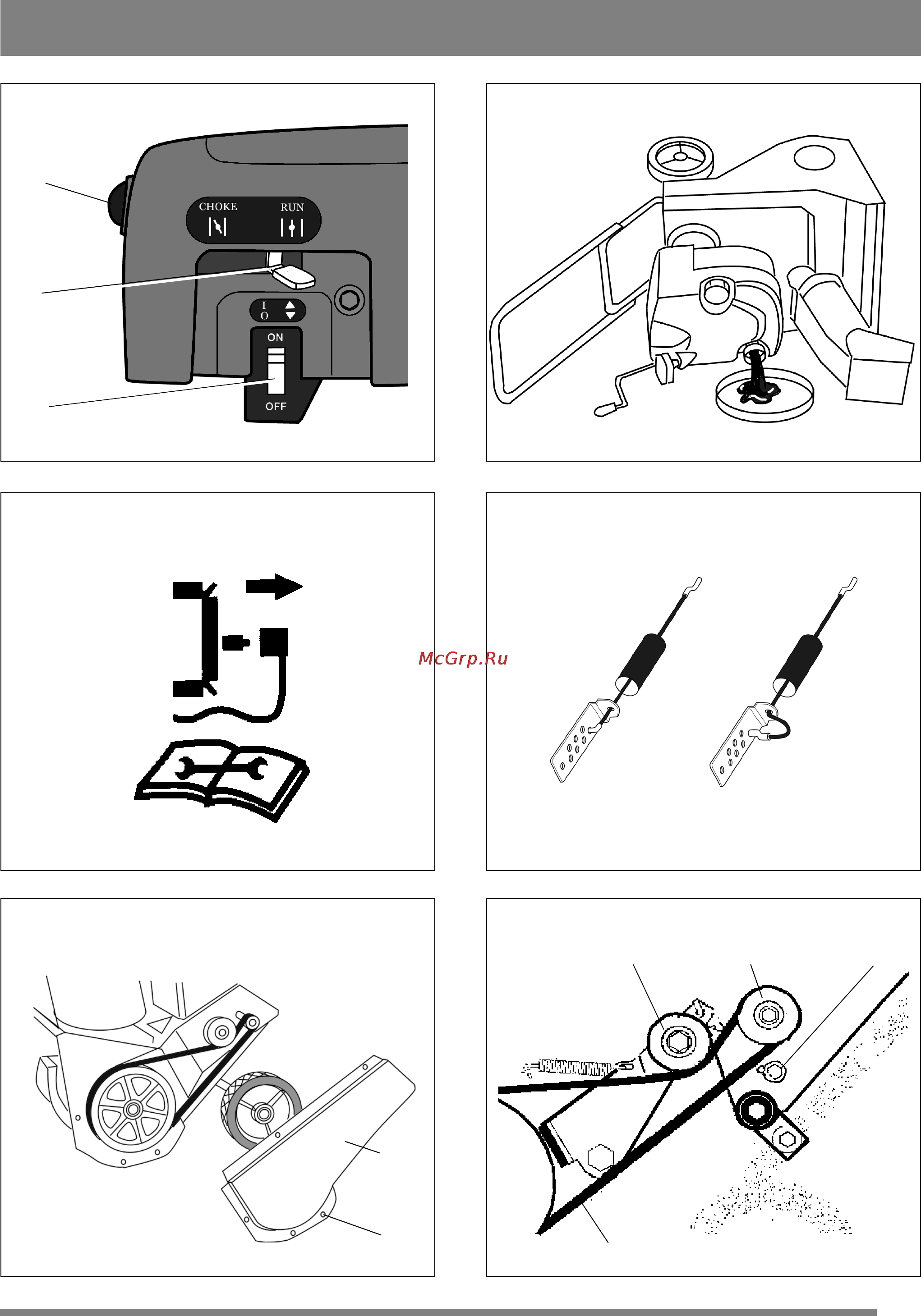 CHOKE

RUN

I
O

ON

OFF

McGrp.Ru