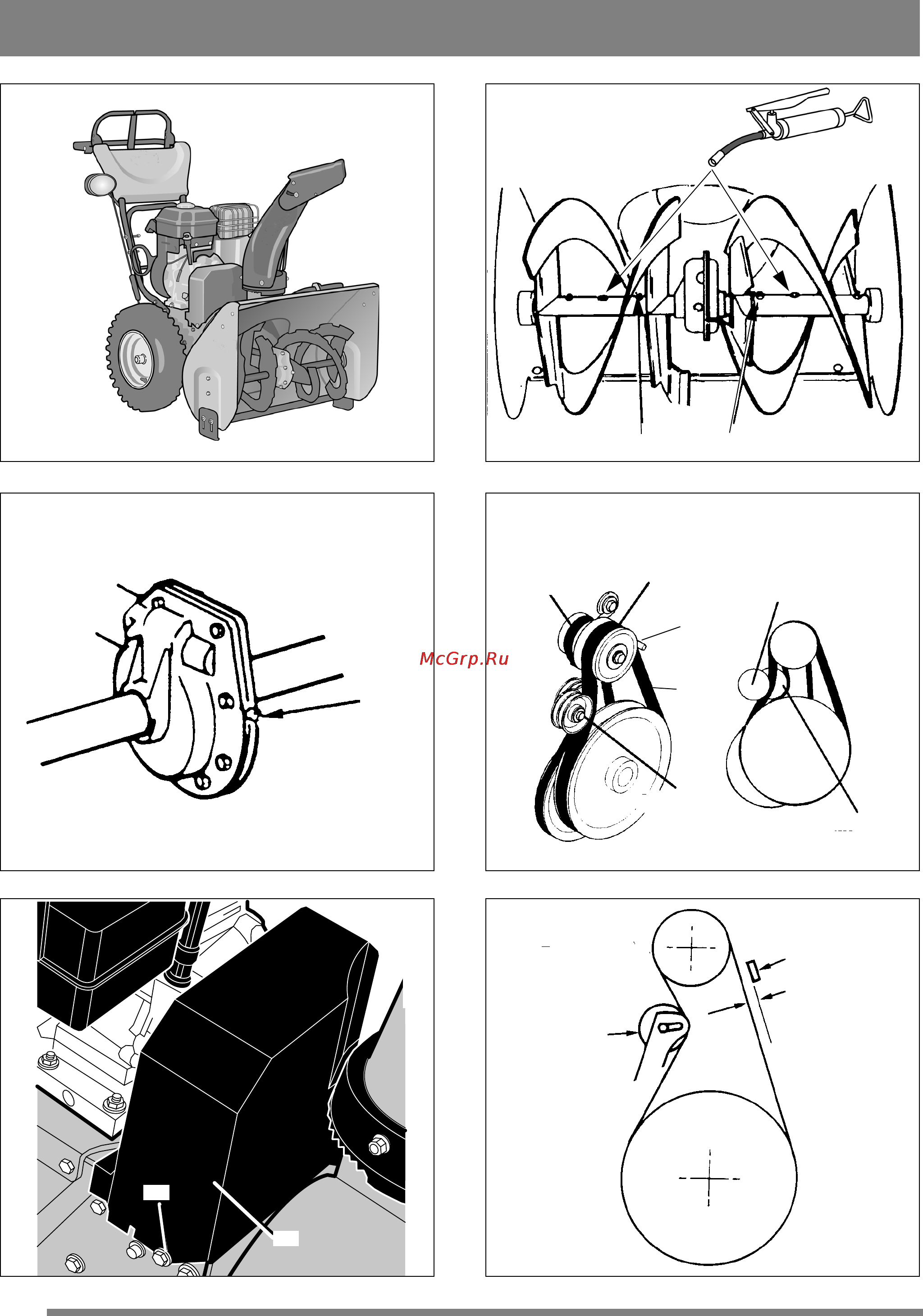 McGrp.Ru