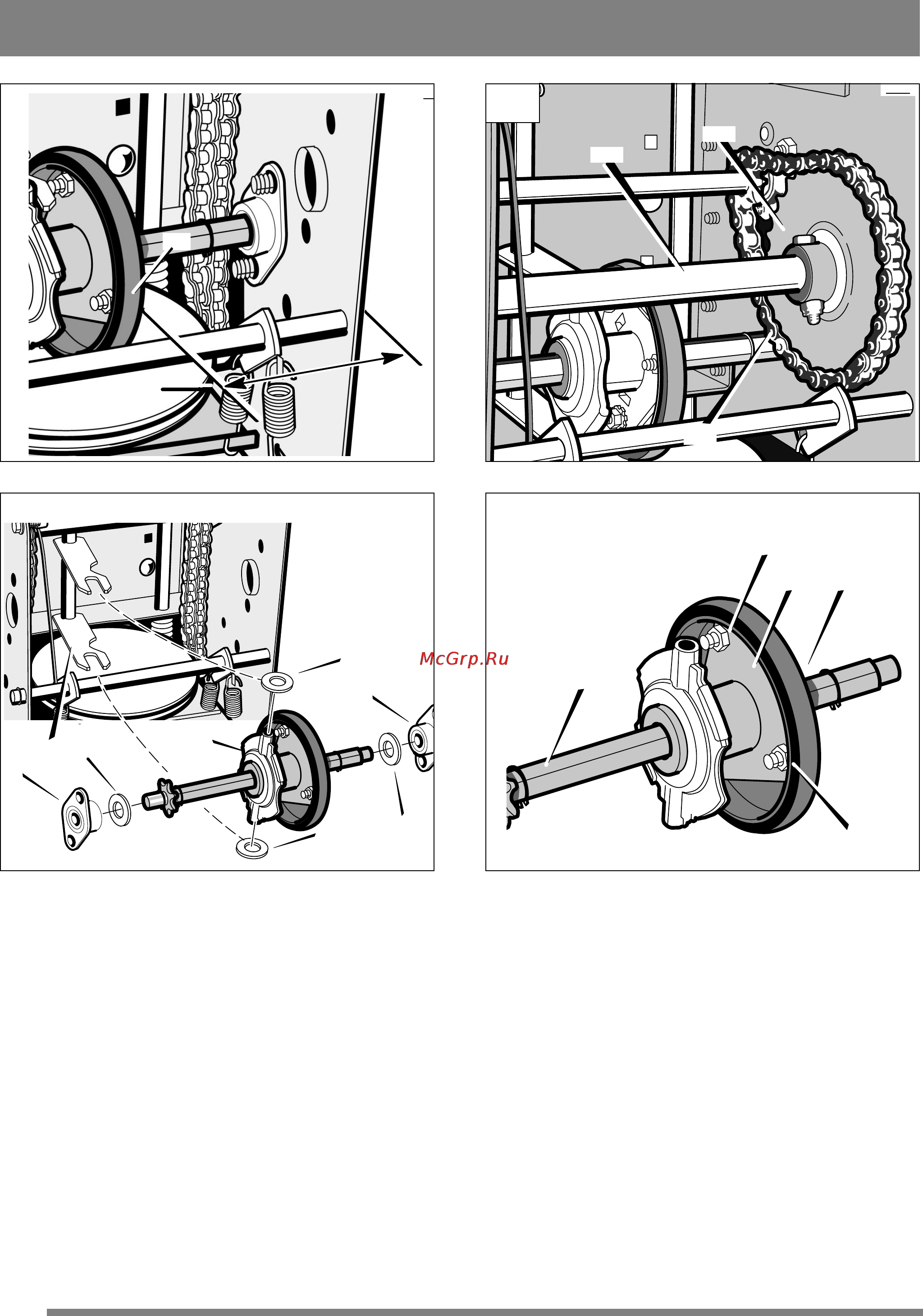 McGrp.Ru