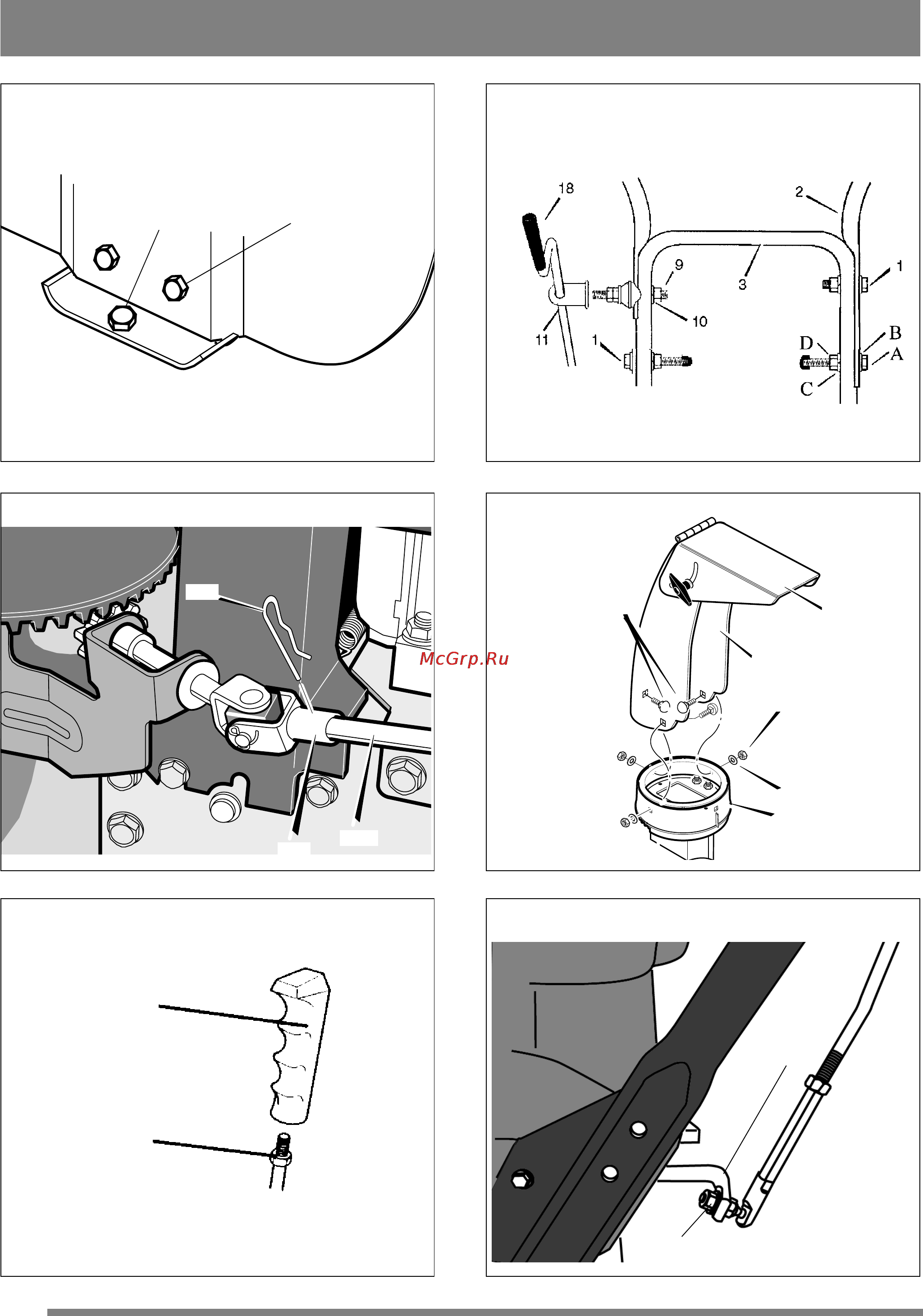 18
2
9
3
1
10
11
1
D
B
A
C
McGrp.Ru